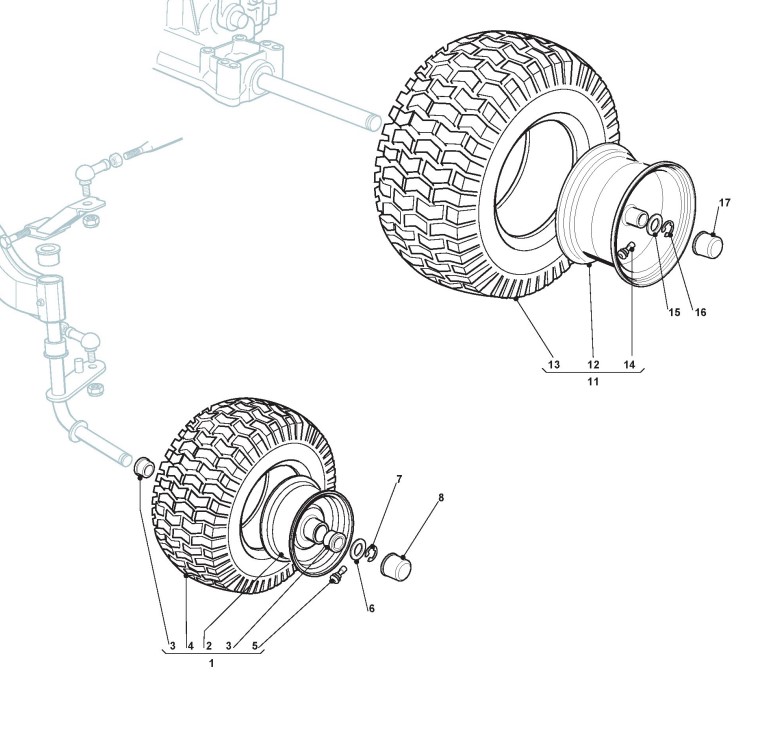 17
15
16
13
12
14
11
7
8
6
3
4
2
3
5
1