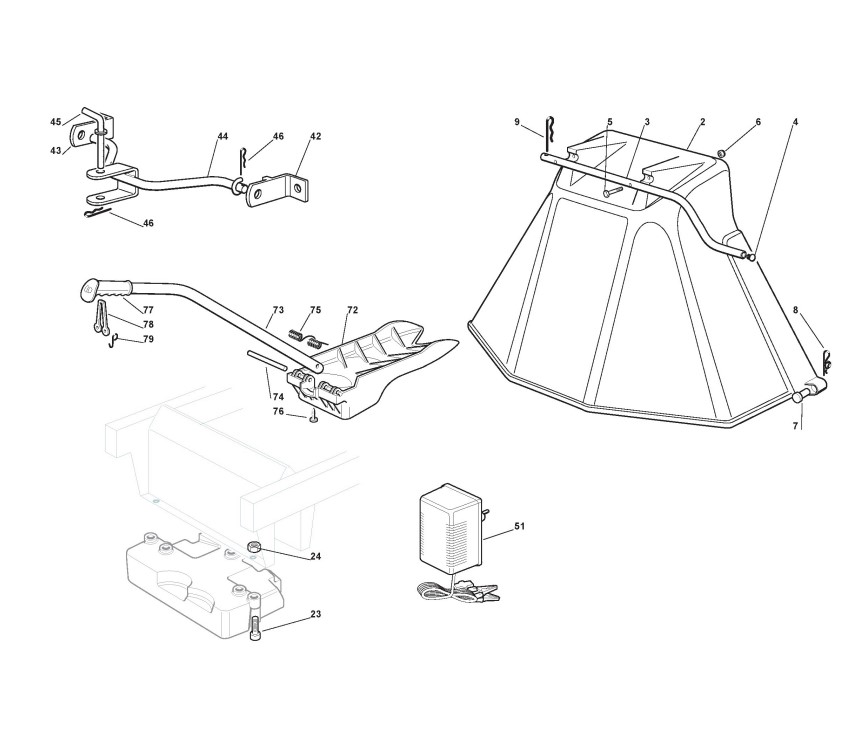 45
43
44
46
42
46
9
5
3
2
6
4
77
78
79
73
75
72
74
76
8
7
51
24
23