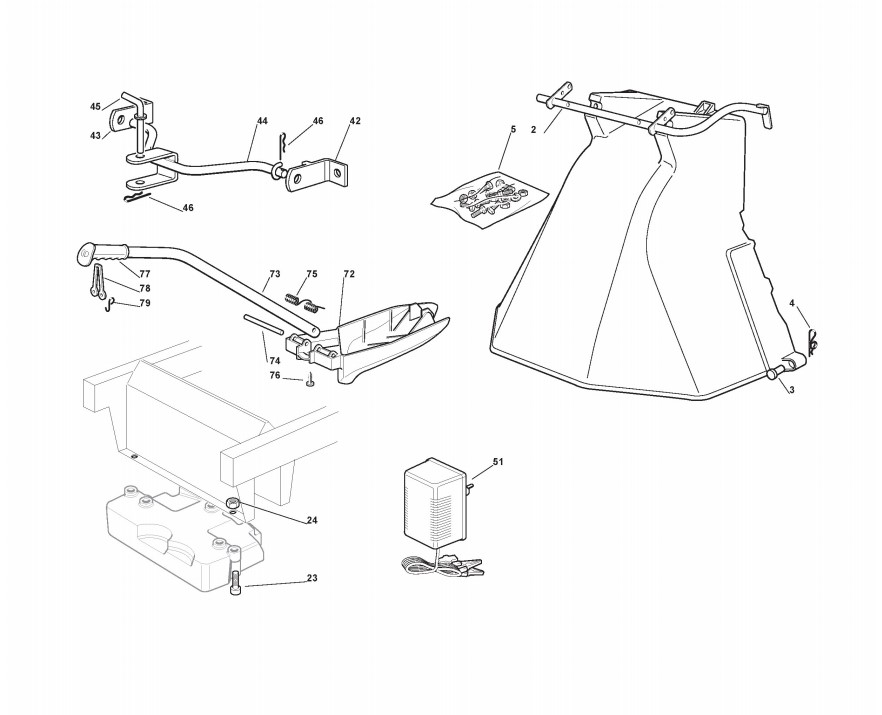 45
43
44
46
42
46
5
2
77
78
79
73
75
72
74
76
4
3
51
24
23