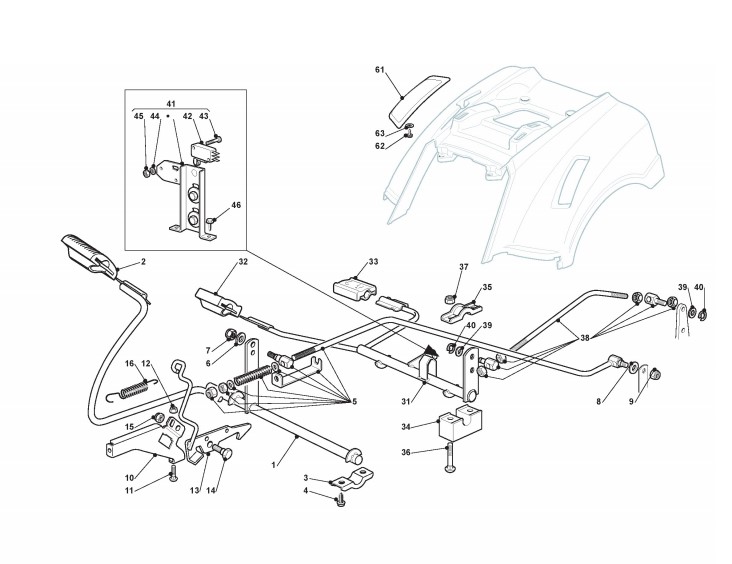 61
63
62
41
45
44
42
43
46
2
32
33
37
35
39
40
40
39
38
7
6
16
12
5
31
8
9
15
34
36
10
11
13
14
1
3
4