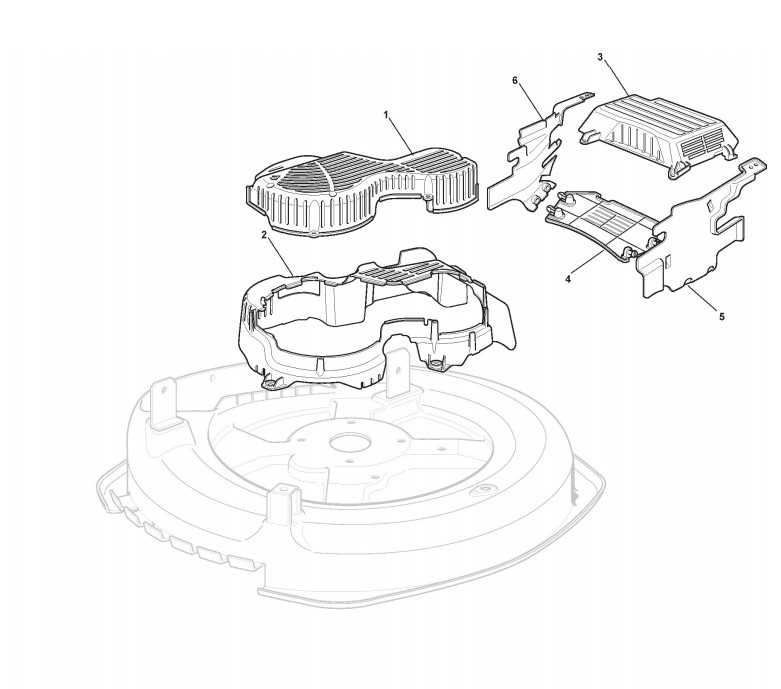 3
6
1
2
4
5