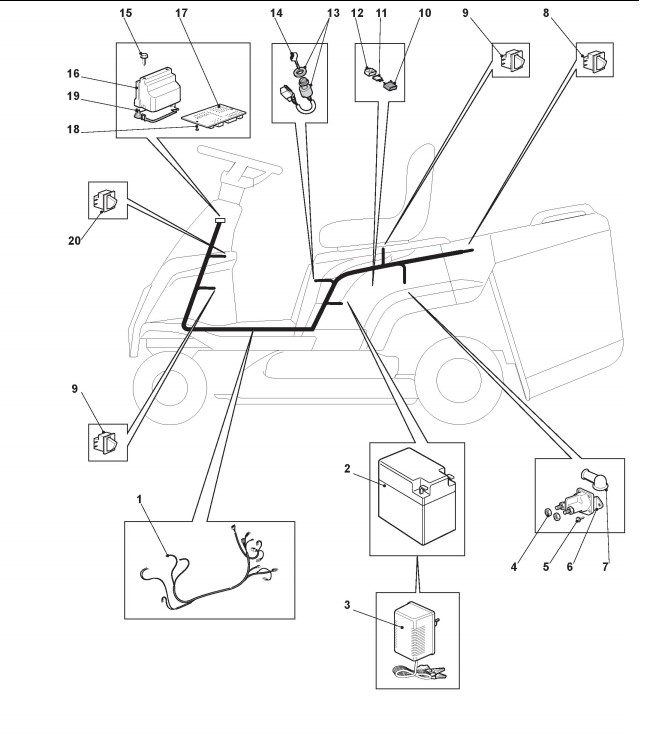 15
17
14
13
12
11
10
9
8
16
19
18
20
9
1
2
3
4
5
6
7