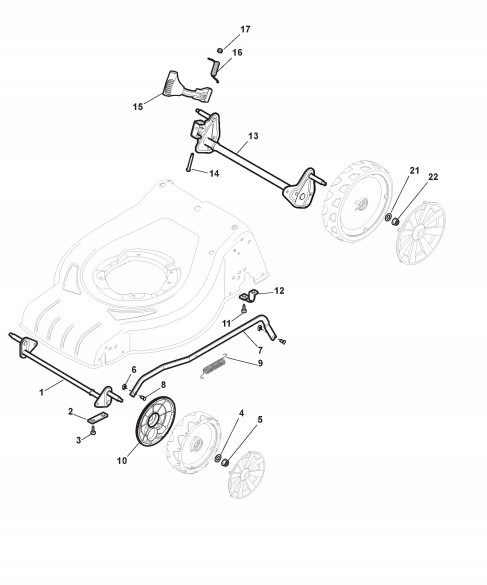 17
16
15
13
14
21
22
12
11
7
9
6
8
1
2
3
10
4
5