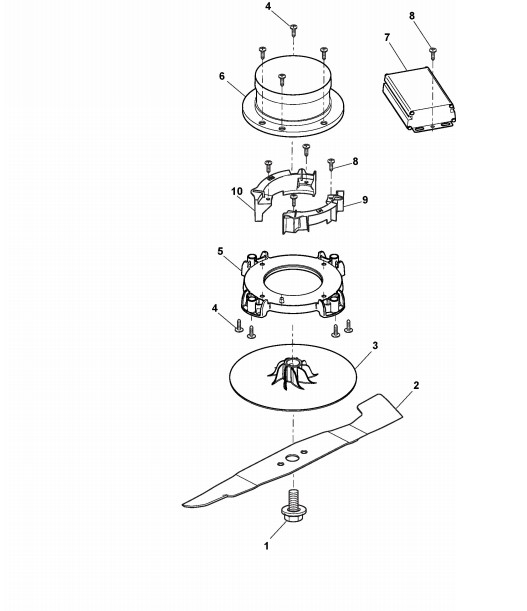 4
8
7
6
8
10
9
5
4
3
2
1