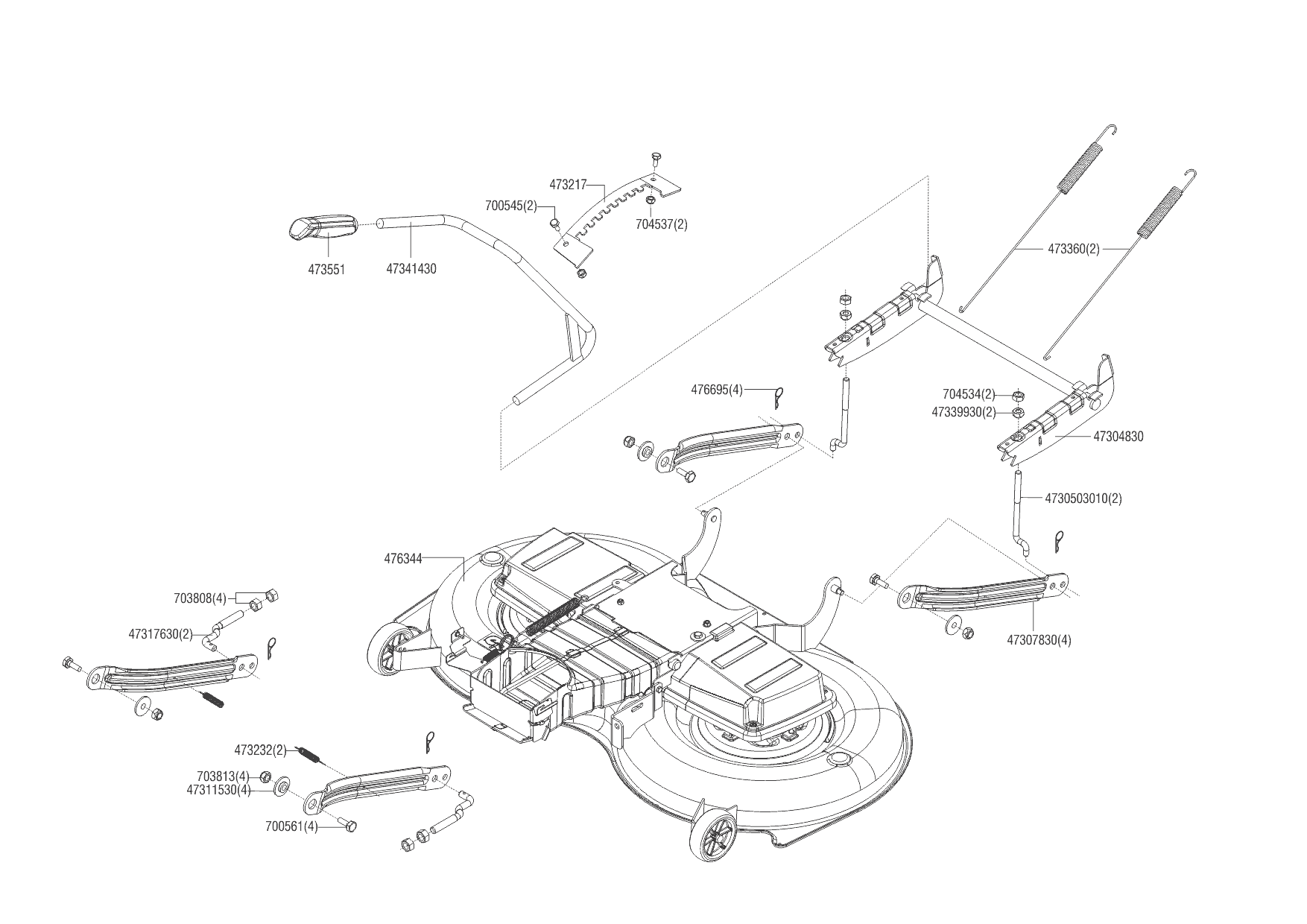 473217
700545(2)
704537(2)
473551
47341430
473360(2)
476695(4)
704534(2)
47339930(2)
47304830
4730503010(2)
476344
703808(4)
47317630(2)
47307830(4)
473232(2)
703813(4)
47311530(4)
700561(4)