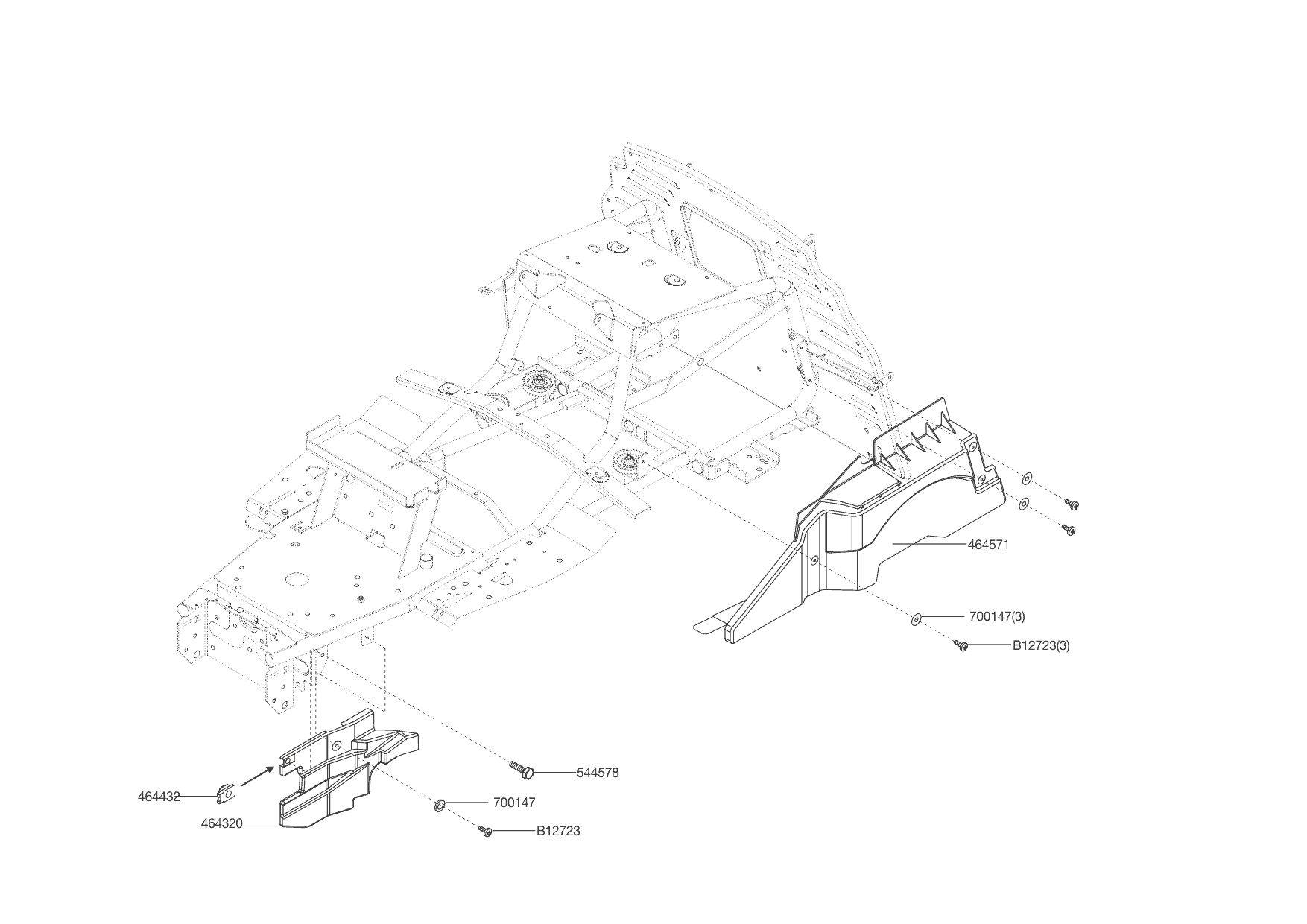 464571

700147(3)

B12723(3)

544578

464432

700147

464320

B12723