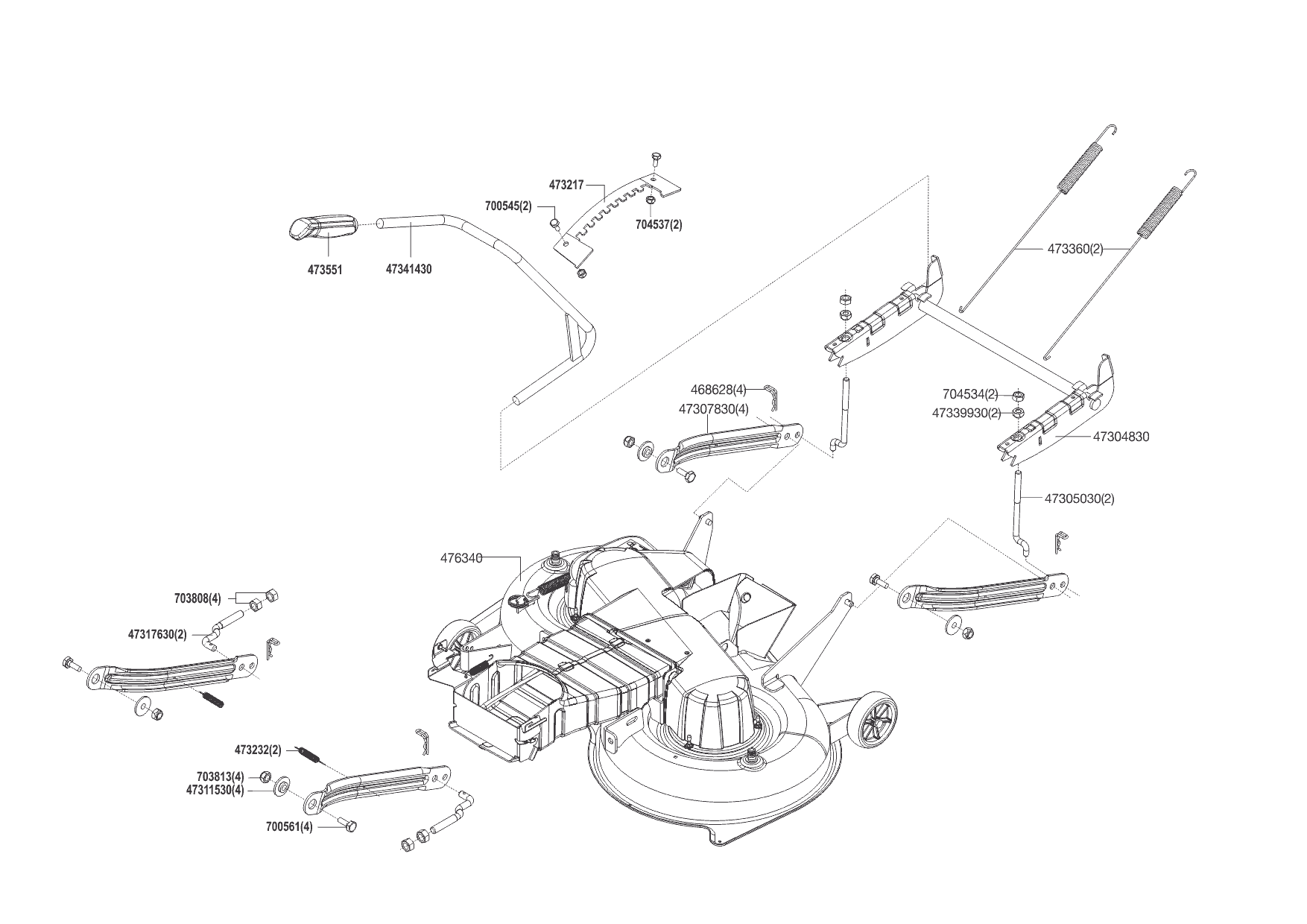 473217
700545(2)
704537(2)
473551
47341430
473360(2)
468628(4)
47307830(4)
704534(2)
47339930(2)
47304830
47305030(2)
476340
703808(4)
47317630(2)
473232(2)
703813(4)
47311530(4)
700561(4)