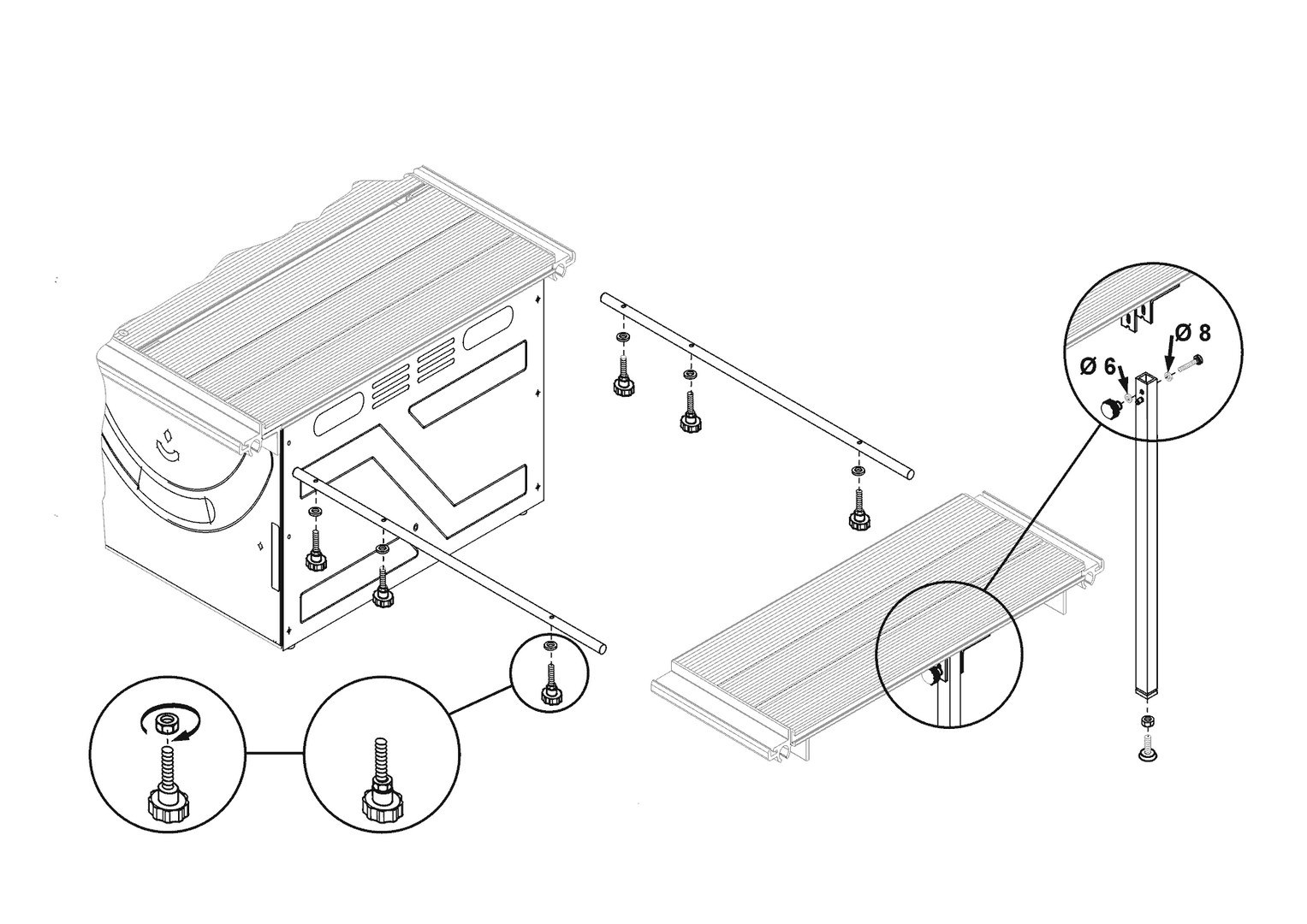 Ø 6
Ø 8