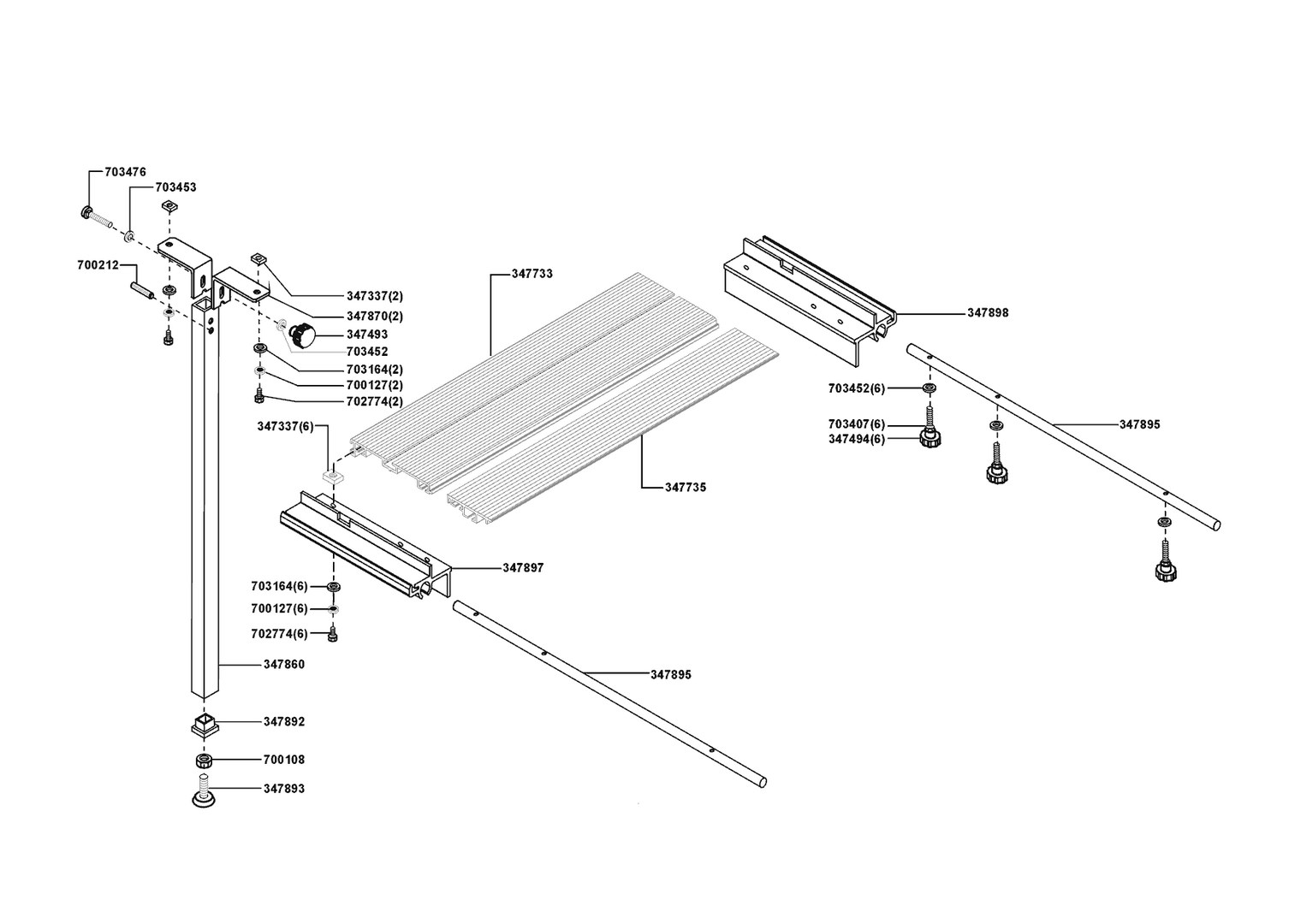 703476
703453
700212
347337(2)
347870(2)
347493
703452
703164(2)
700127(2)
702774(2)
347733
347898
703452(6)
703407(6)
347494(6)
347895
347337(6)
347735
347897
703164(6)
700127(6)
702774(6)
347860
347895
347892
700108
347893