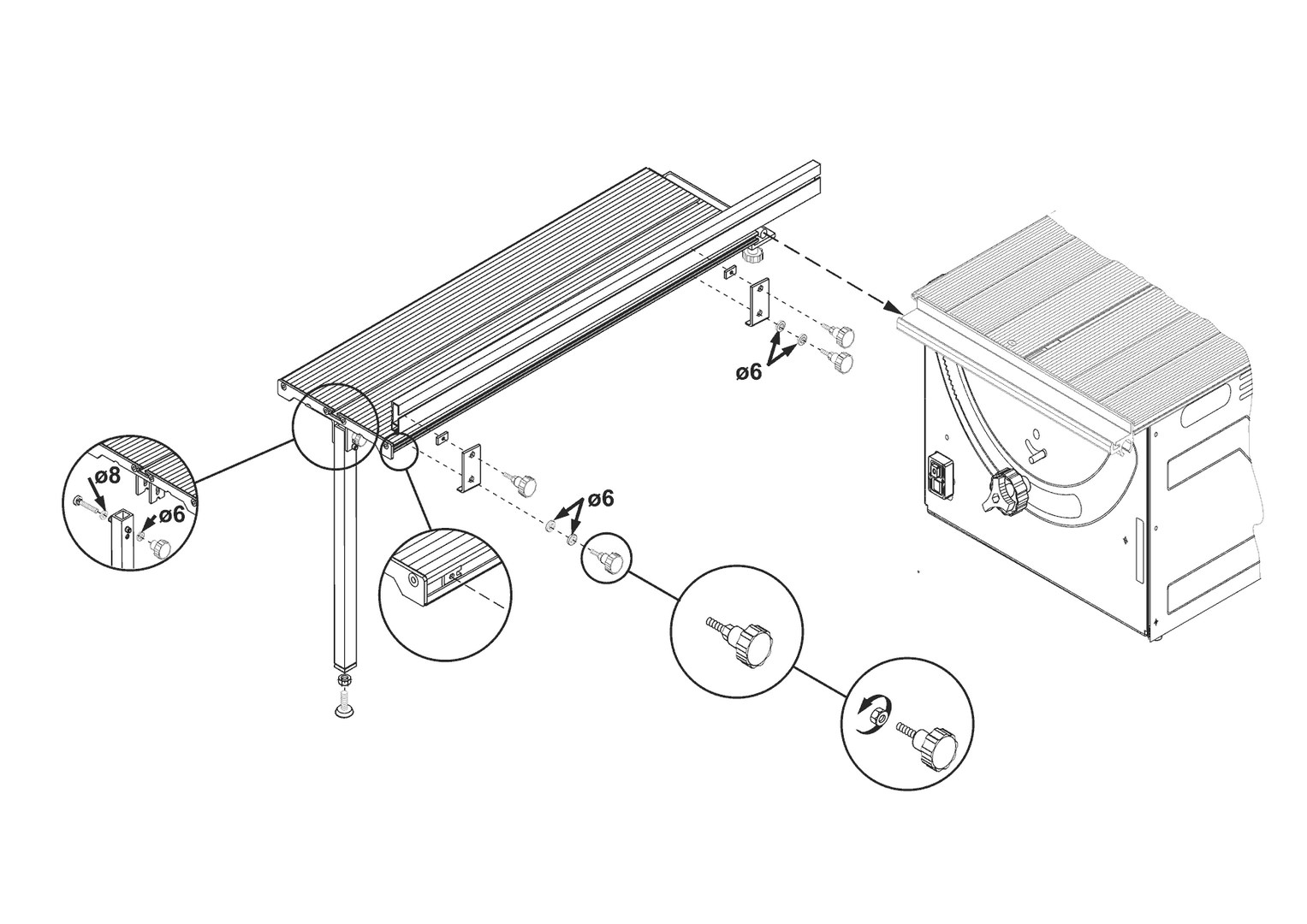 ø6

ø8

ø6

ø6