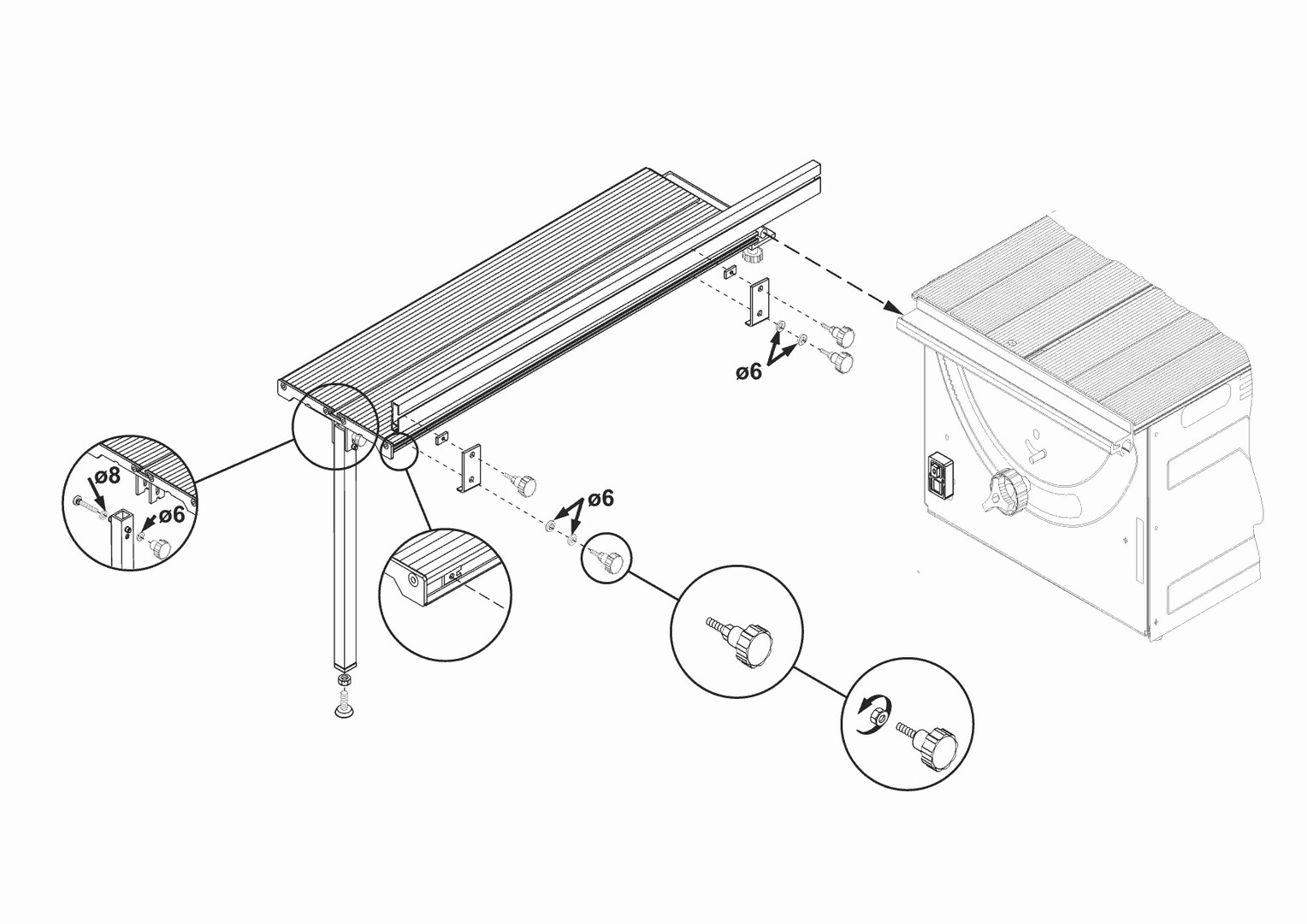 ø6

ø8
ø6

ø6