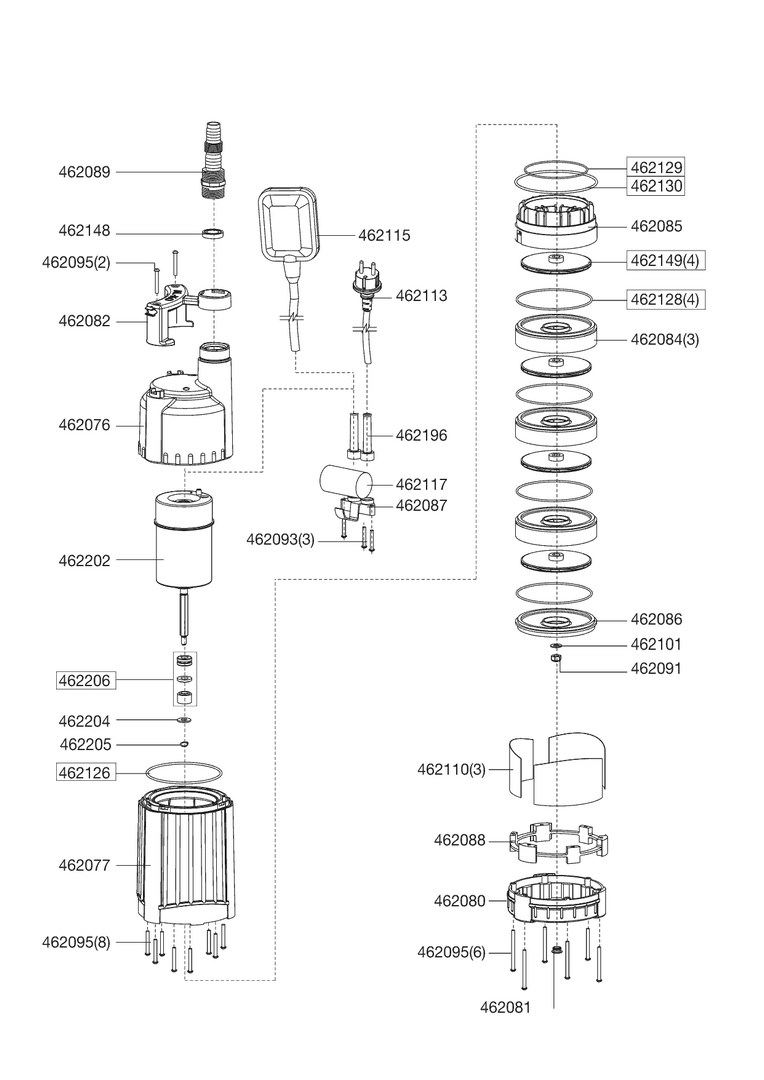 462089
462148
462095(2)
462082
462076
462202
462206
462204
462205
462126
462077
462095(8)
462115
462113
462196
462117
462087
462093(3)
462129
462130
462085
462149(4)
462128(4)
462084(3)
462086
462101
462091
462110(3)
462088
462080
462095(6)
462081