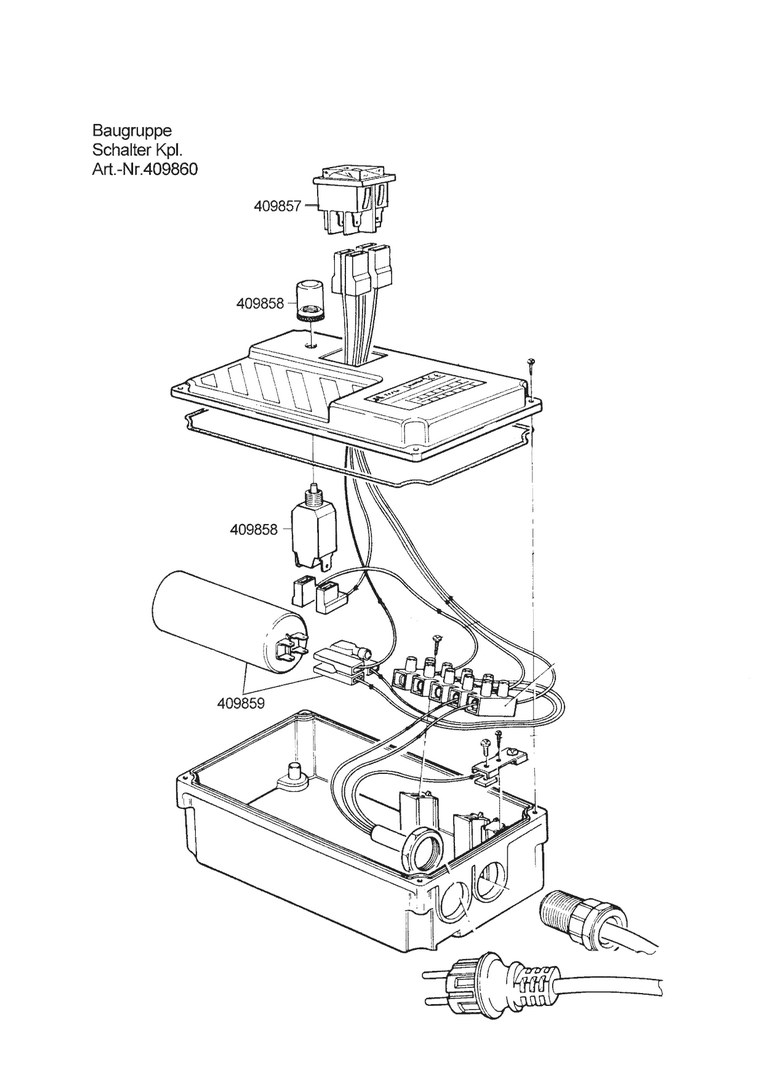 Baugruppe
Schalter Kpl.
Art.-Nr.409860

409857

409858

409858

409859