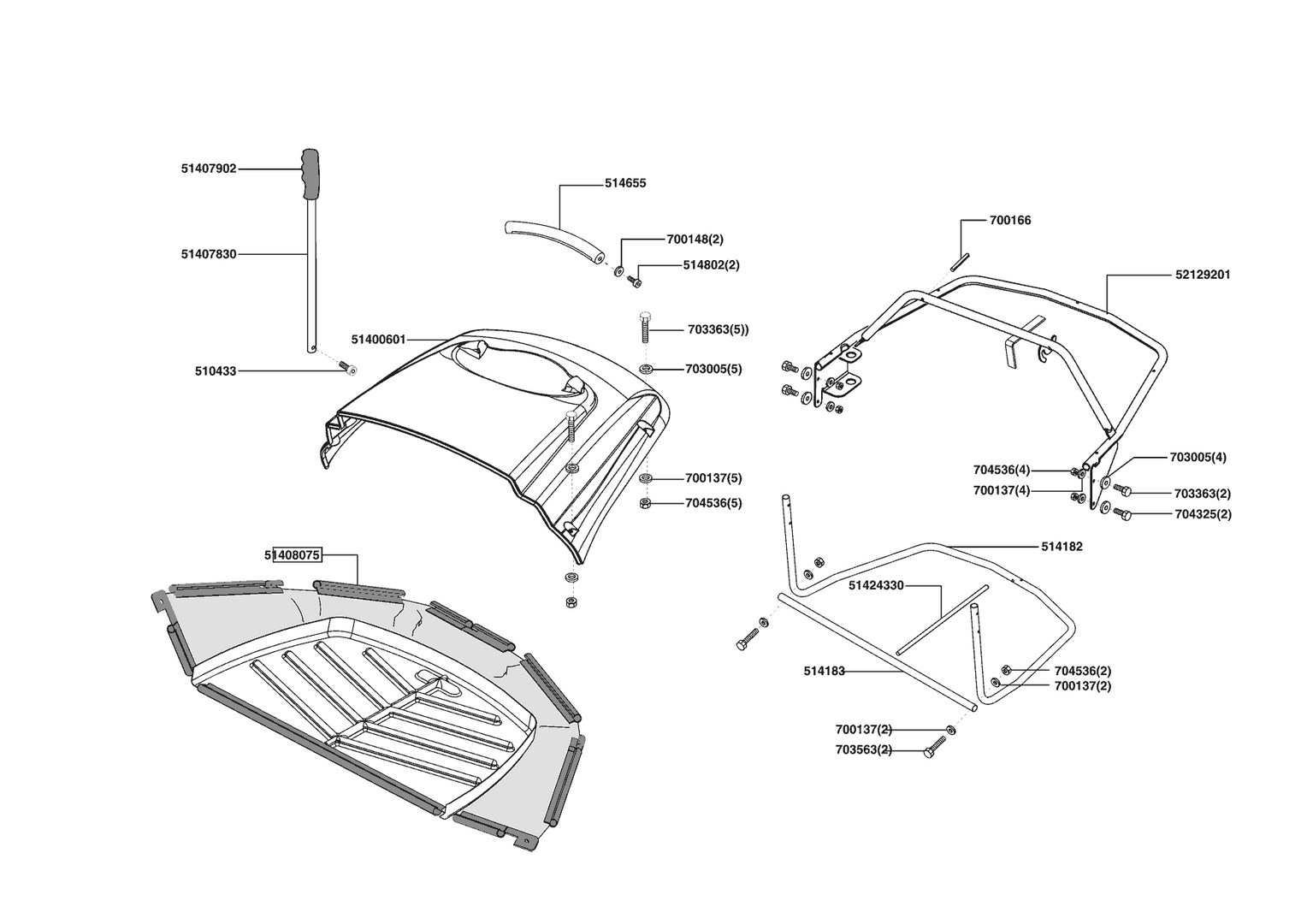 51407902
51407830
510433
514655
700148(2)
514802(2)
51400601
703363(5))
703005(5)
700137(5)
704536(5)
51408075
700166
52129201
704536(4)
700137(4)
703005(4)
703363(2)
704325(2)
514182
51424330
514183
704536(2)
700137(2)
700137(2)
703563(2)