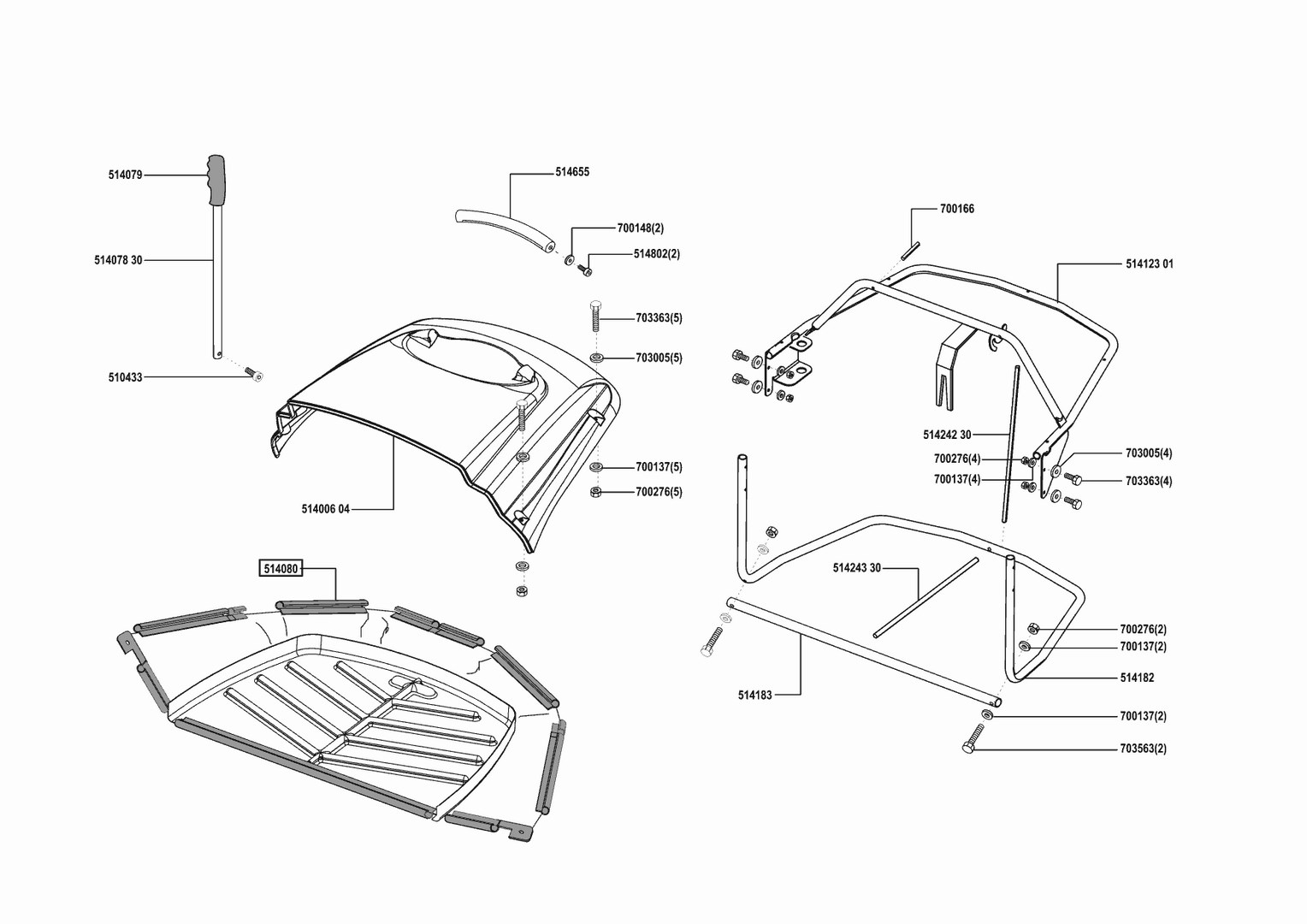 514079

514078 30

510433

514655

700148(2)

514802(2)

703363(5)

703005(5)

700137(5)

700276(5)

514006 04

514080

700166

514123 01

514242 30

700276(4)

700137(4)

703005(4)

703363(4)

514243 30

700276(2)

700137(2)

514182

514183

700137(2)

703563(2)