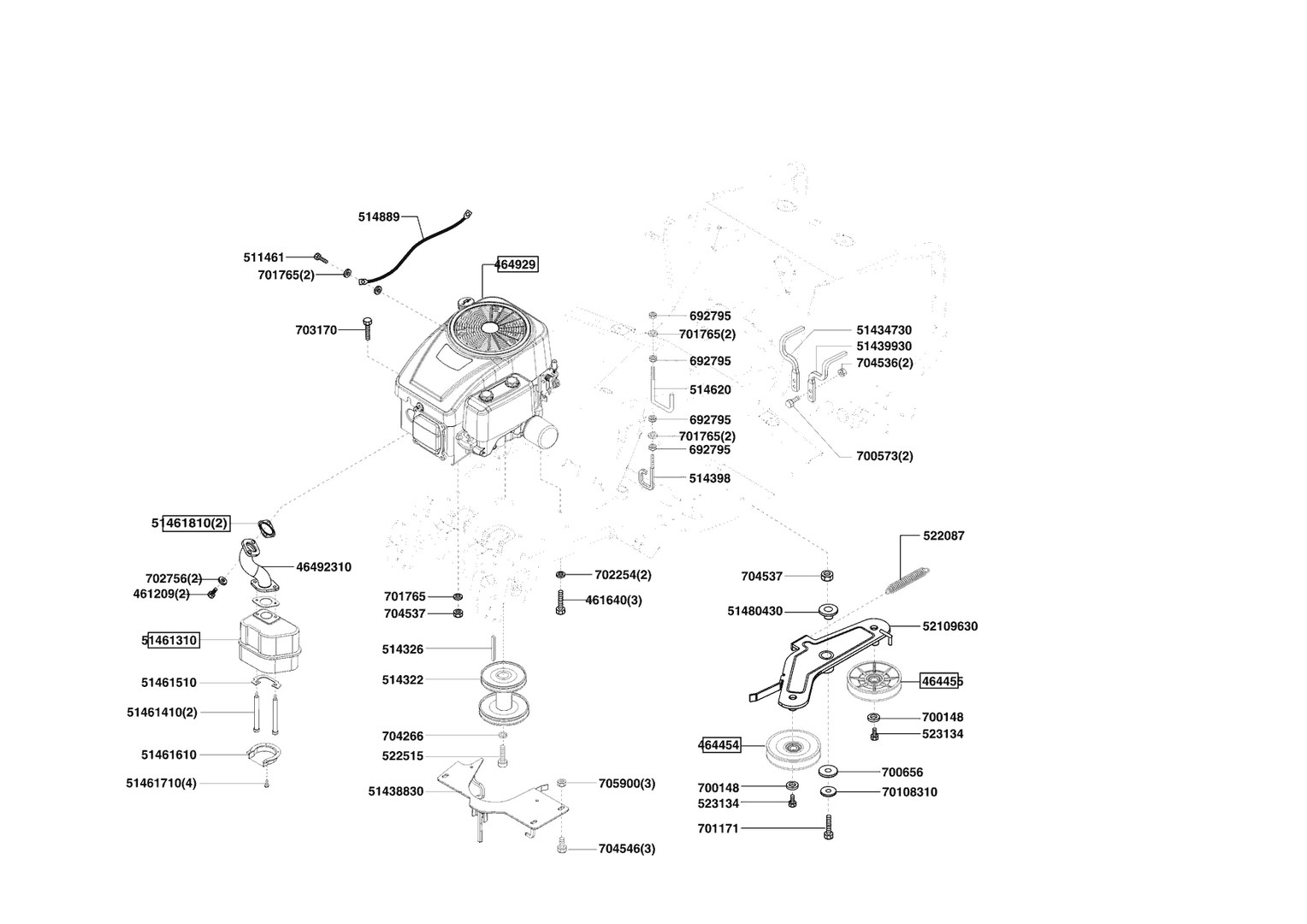 514889
511461
701765(2)
464929
703170
692795
701765(2)
692795
514620
692795
701765(2)
692795
514398
51434730
51439930
704536(2)
700573(2)
51461810(2)
46492310
702756(2)
461209(2)
51461310
51461510
51461410(2)
51461610
51461710(4)
701765
704537
514326
514322
704266
522515
51438830
702254(2)
461640(3)
705900(3)
704546(3)
522087
704537
51480430
52109630
464455
700148
523134
464454
700656
700148
523134
70108310
701171