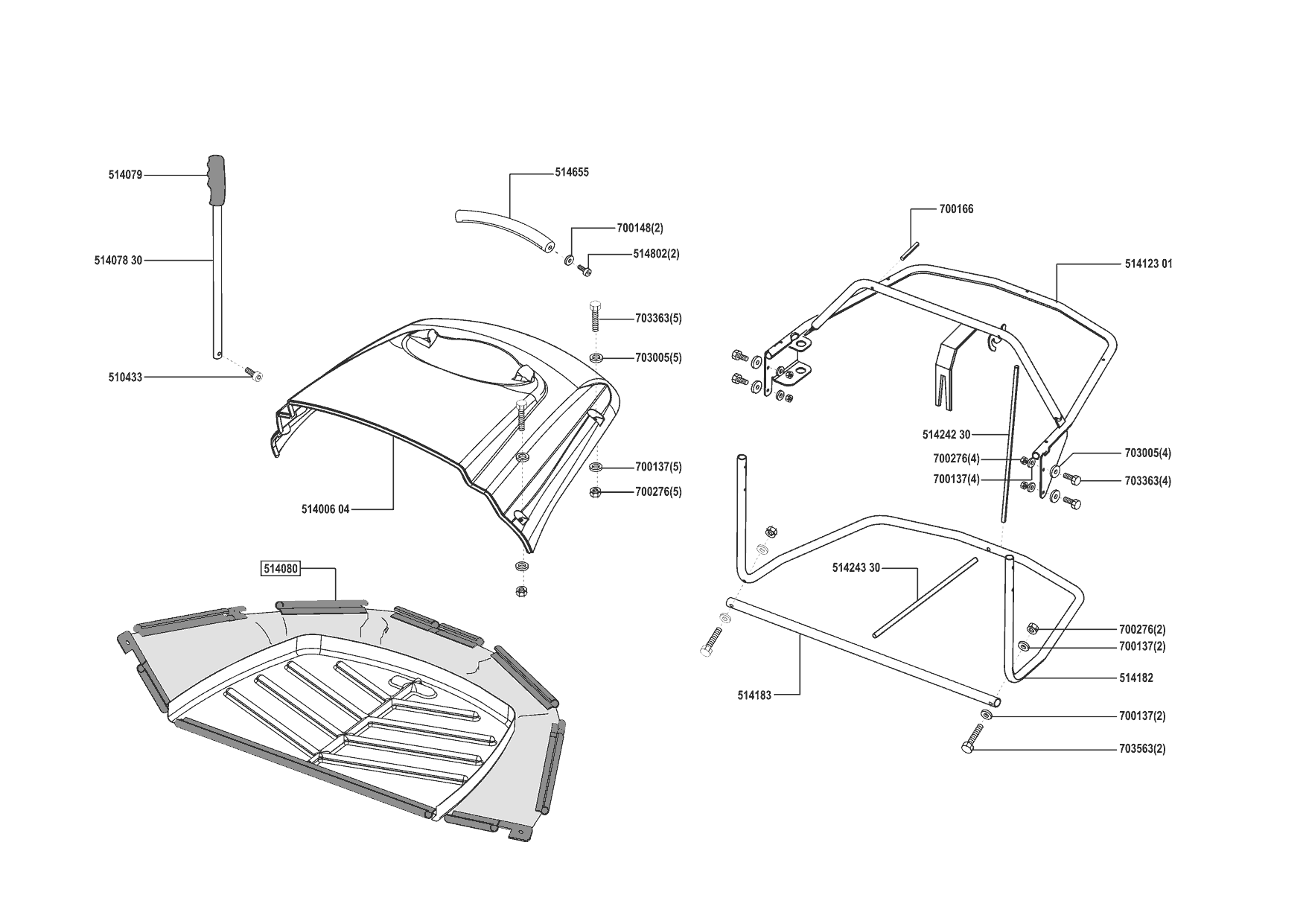 514079
514078 30
510433
514655
700148(2)
514802(2)
703363(5)
703005(5)
700137(5)
700276(5)
514006 04
514080
700166
514123 01
514242 30
700276(4)
700137(4)
703005(4)
703363(4)
514243 30
700276(2)
700137(2)
514182
514183
700137(2)
703563(2)