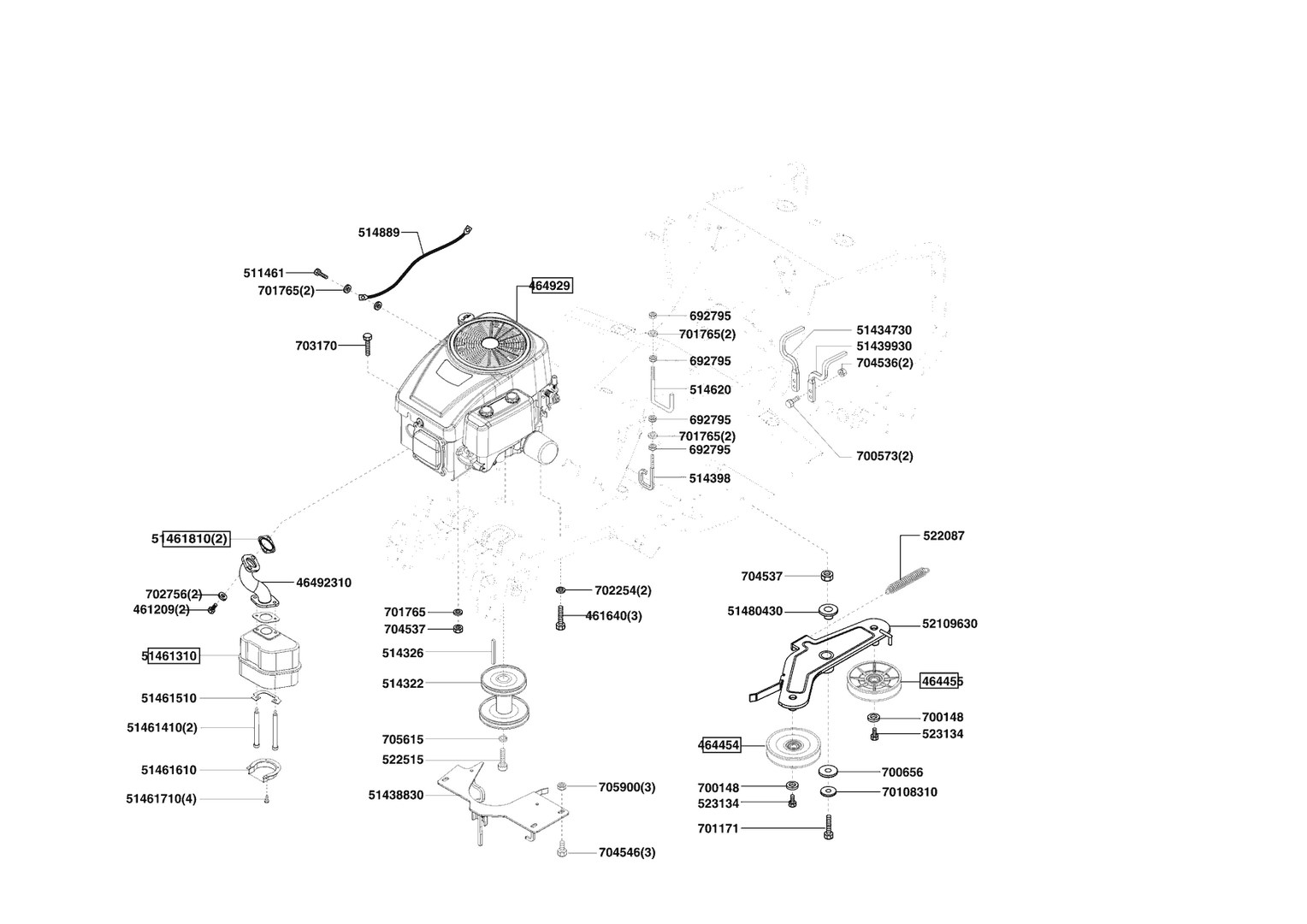 514889
511461
701765(2)
464929
703170
692795
701765(2)
692795
514620
692795
701765(2)
692795
514398
51434730
51439930
704536(2)
700573(2)
51461810(2)
46492310
702756(2)
461209(2)
51461310
51461510
51461410(2)
51461610
51461710(4)
701765
704537
514326
514322
705615
522515
51438830
702254(2)
461640(3)
705900(3)
704546(3)
522087
704537
51480430
52109630
464455
700148
523134
464454
700656
700148
523134
70108310
701171