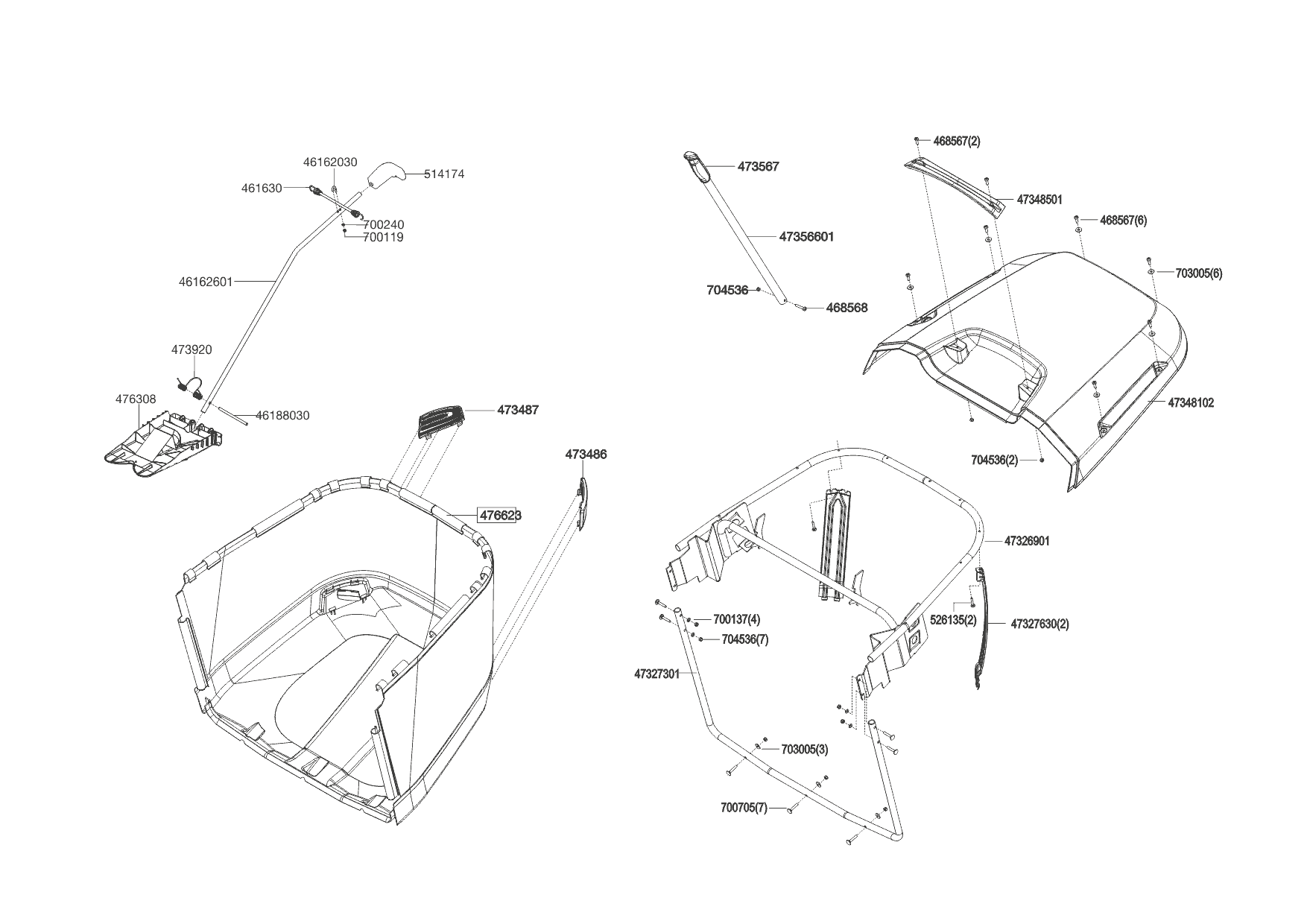 46162030
514174
461630
700240
700119
46162601
473920
476308
46188030
473487
473486
476623
473567
47356601
704536
468568
468567(2)
47348501
468567(6)
703005(6)
47348102
704536(2)
47326901
526135(2)
47327630(2)
700137(4)
704536(7)
47327301
703005(3)
700705(7)