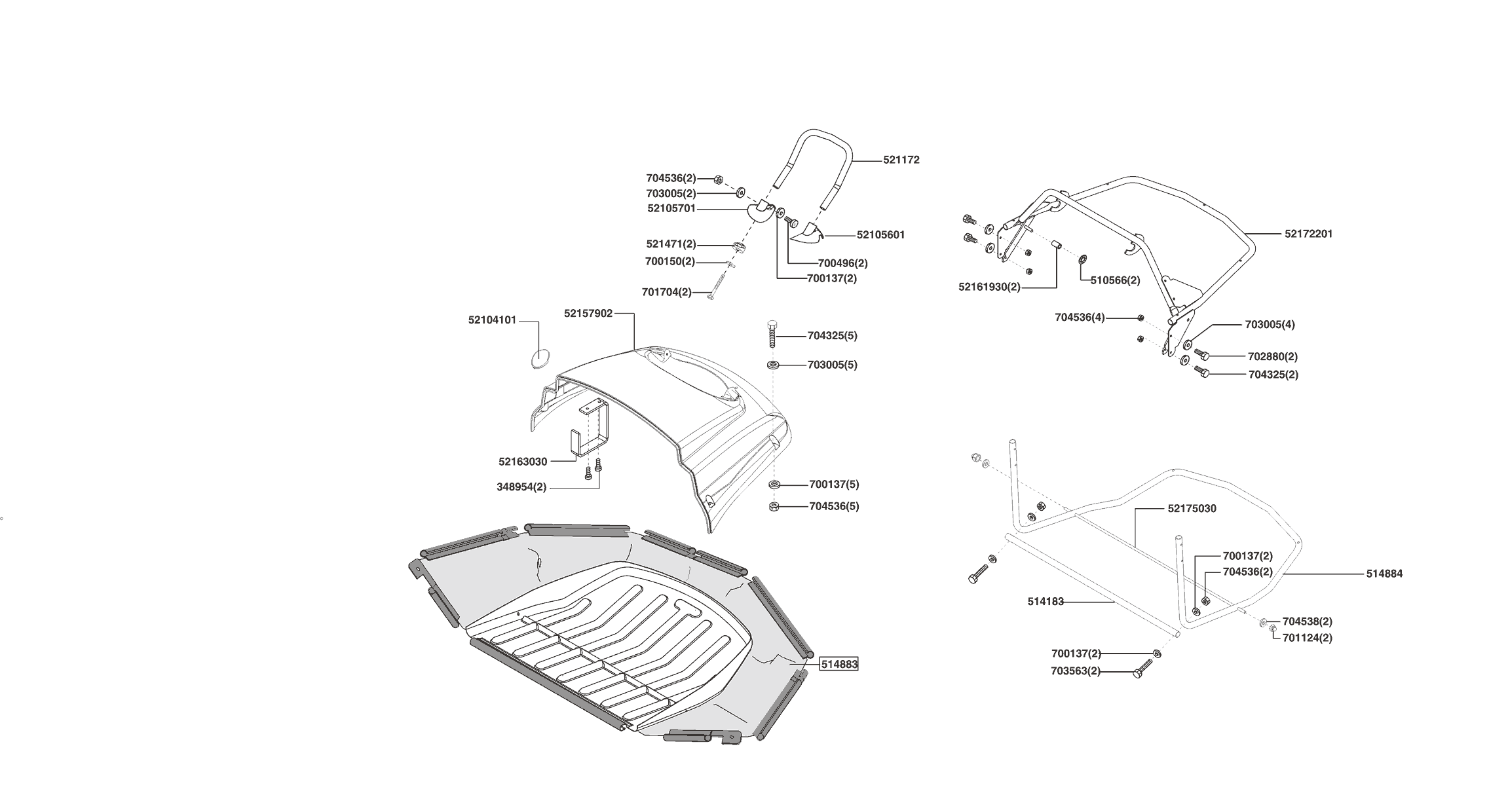 521172
704536(2)
703005(2)
52105701
52105601
521471(2)
700150(2)
700496(2)
700137(2)
701704(2)
52104101
52157902
704325(5)
703005(5)
52163030
348954(2)
700137(5)
704536(5)
514883
52172201
52161930(2)
510566(2)
704536(4)
703005(4)
702880(2)
704325(2)
52175030
700137(2)
704536(2)
514884
514183
704538(2)
701124(2)
700137(2)
703563(2)