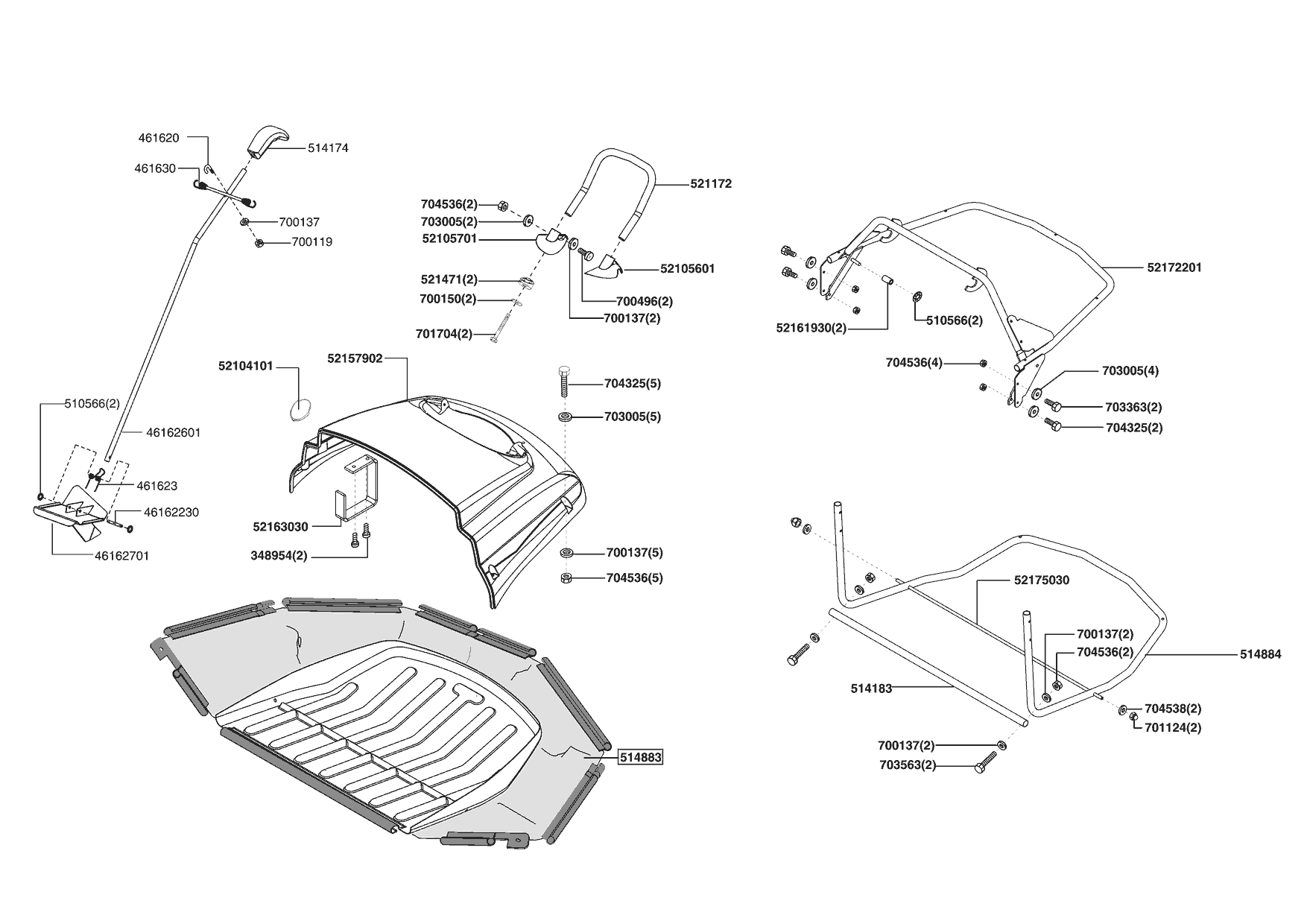 461620
514174
461630
700137
700119
510566(2)
46162601
461623
46162230
46162701
704536(2)
703005(2)
52105701
521172
52105601
521471(2)
700150(2)
700496(2)
700137(2)
701704(2)
52104101
52157902
704325(5)
703005(5)
52163030
348954(2)
700137(5)
704536(5)
514883
52172201
52161930(2)
510566(2)
704536(4)
703005(4)
703363(2)
704325(2)
52175030
700137(2)
704536(2)
514884
514183
704538(2)
701124(2)
700137(2)
703563(2)