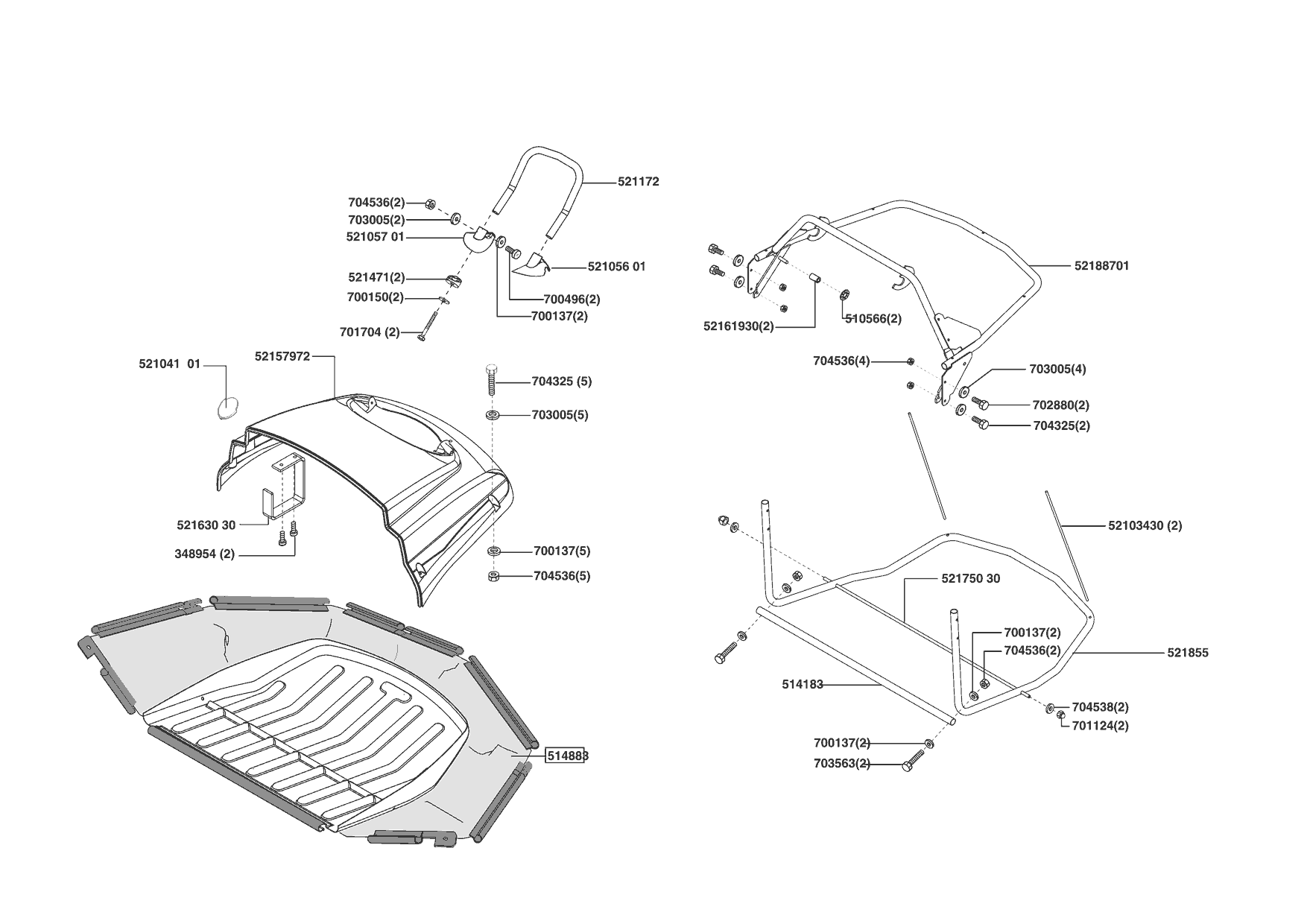 521172
704536(2)
703005(2)
521057 01
521056 01
521471(2)
700150(2)
700496(2)
700137(2)
701704 (2)
521041 01
52157972
704325 (5)
703005(5)
521630 30
348954 (2)
700137(5)
704536(5)
514883
52188701
52161930(2)
510566(2)
704536(4)
703005(4)
702880(2)
704325(2)
52103430 (2)
521750 30
700137(2)
704536(2)
521855
514183
704538(2)
701124(2)
700137(2)
703563(2)