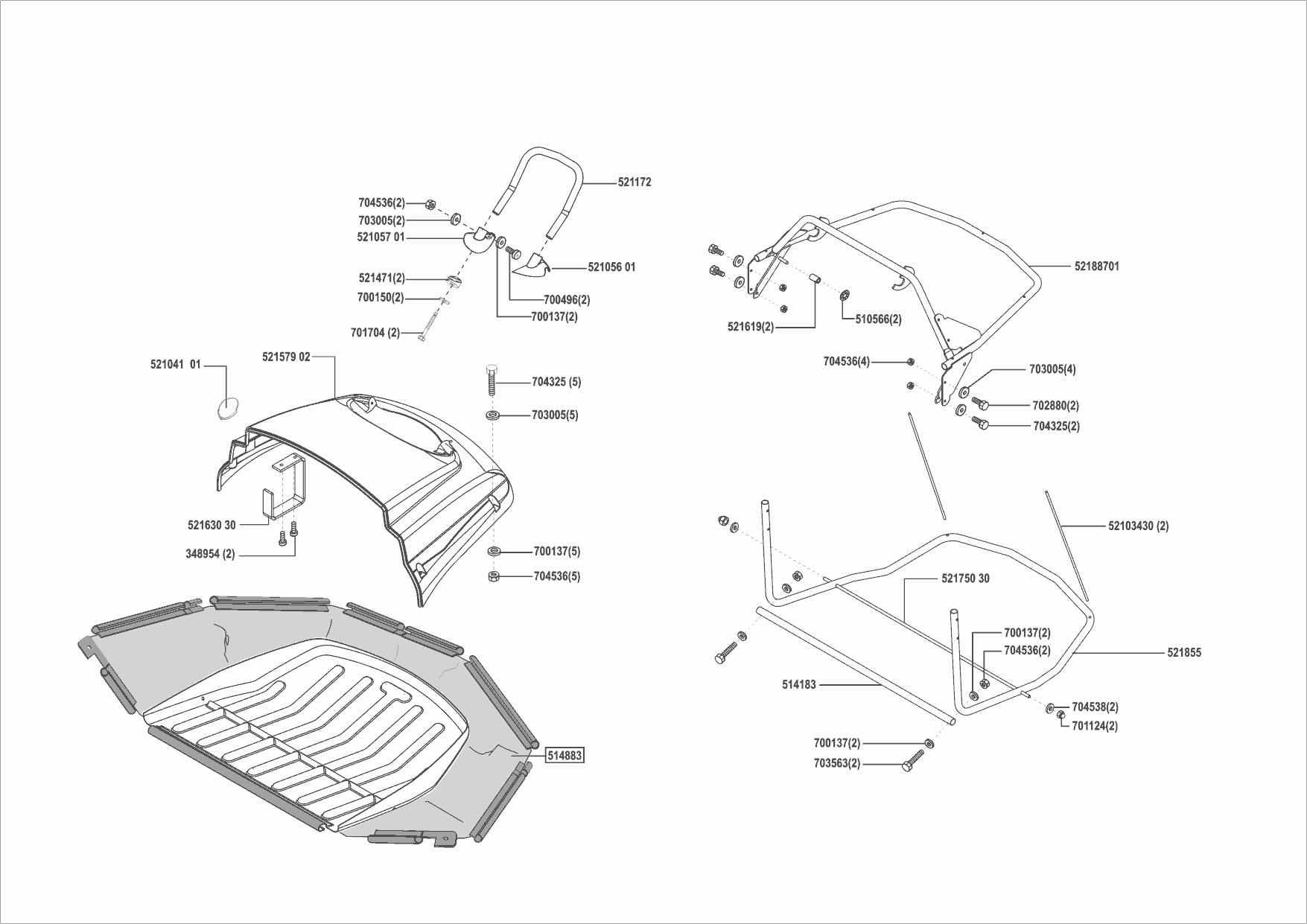 521172
704536(2)
703005(2)
521057 01
521056 01
521471(2)
700150(2)
700496(2)
700137(2)
701704 (2)
521041 01
521579 02
704325 (5)
703005(5)
521630 30
348954 (2)
700137(5)
704536(5)
514883
52188701
521619(2)
510566(2)
704536(4)
703005(4)
702880(2)
704325(2)
52103430 (2)
521750 30
700137(2)
704536(2)
521855
514183
704538(2)
701124(2)
700137(2)
703563(2)