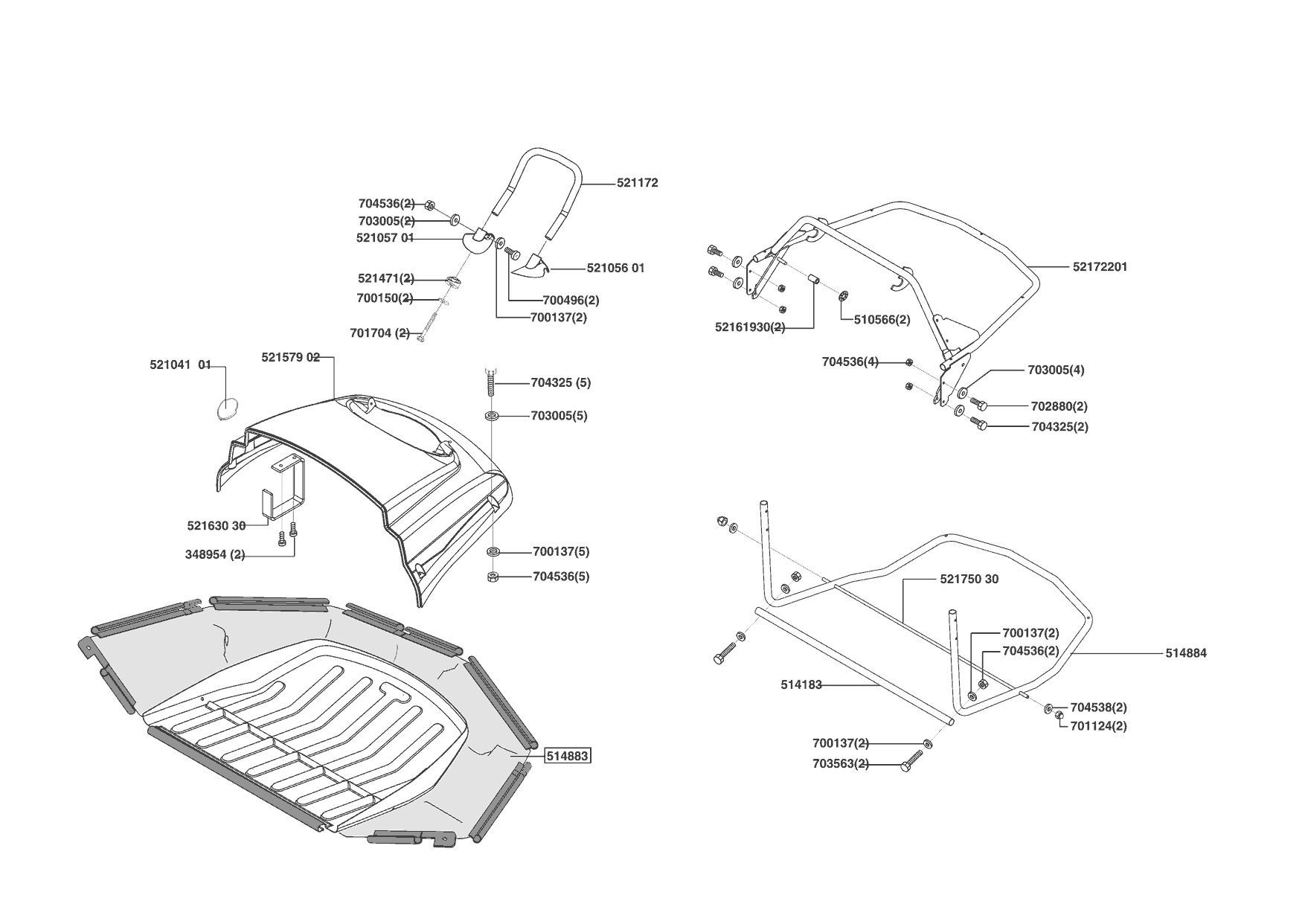 521172
704536(2)
703005(2)
521057 01
521056 01
521471(2)
700150(2)
700496(2)
700137(2)
701704 (2)
521041 01
521579 02
704325 (5)
703005(5)
521630 30
348954 (2)
700137(5)
704536(5)
514883
52172201
52161930(2)
510566(2)
704536(4)
703005(4)
702880(2)
704325(2)
521750 30
700137(2)
704536(2)
514884
514183
704538(2)
701124(2)
700137(2)
703563(2)