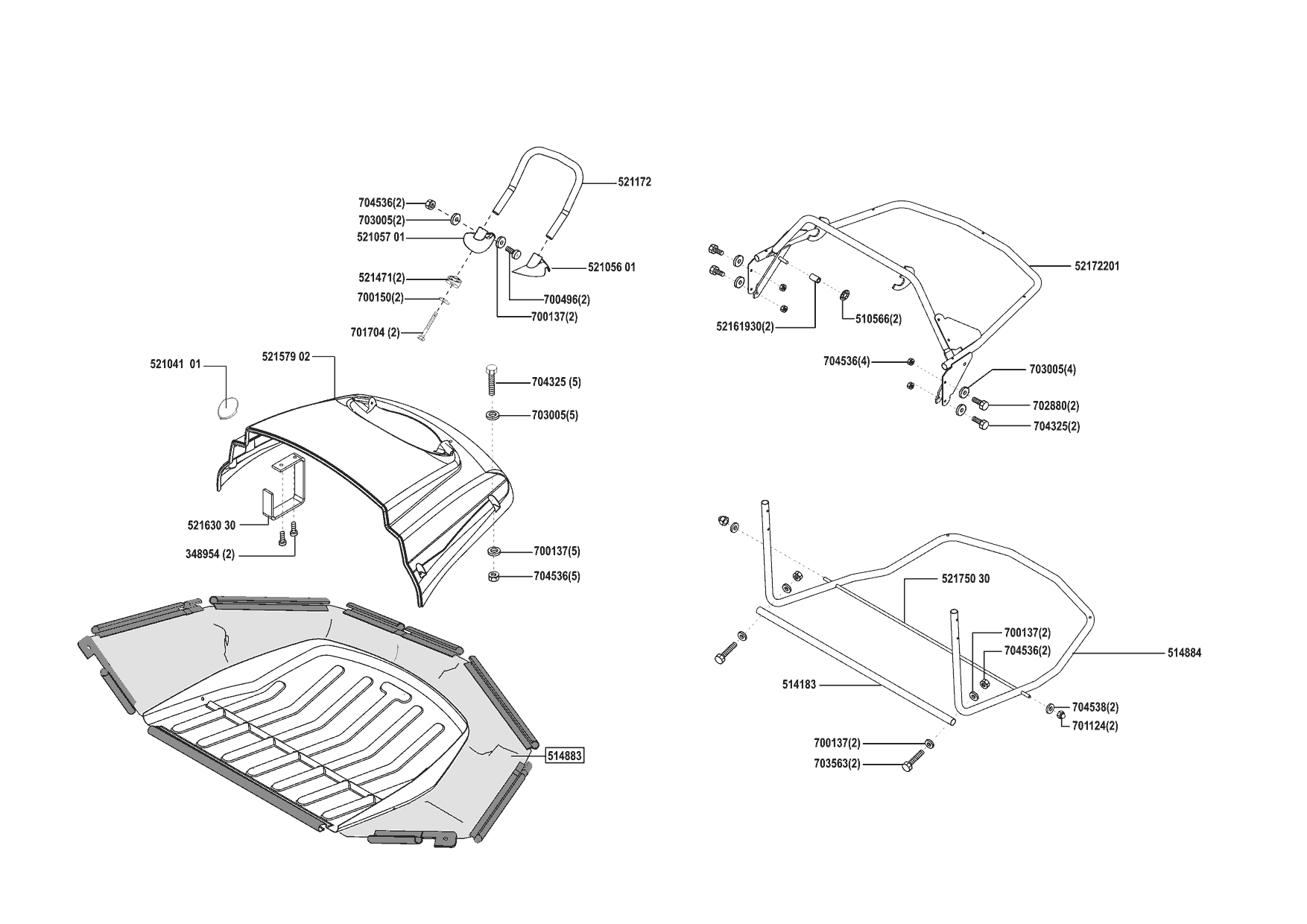 521172
704536(2)
703005(2)
521057 01
521056 01
521471(2)
700150(2)
700496(2)
700137(2)
701704 (2)
521041 01
521579 02
704325 (5)
703005(5)
521630 30
348954 (2)
700137(5)
704536(5)
514883
52172201
52161930(2)
510566(2)
704536(4)
703005(4)
702880(2)
704325(2)
521750 30
700137(2)
704536(2)
514884
514183
704538(2)
701124(2)
700137(2)
703563(2)