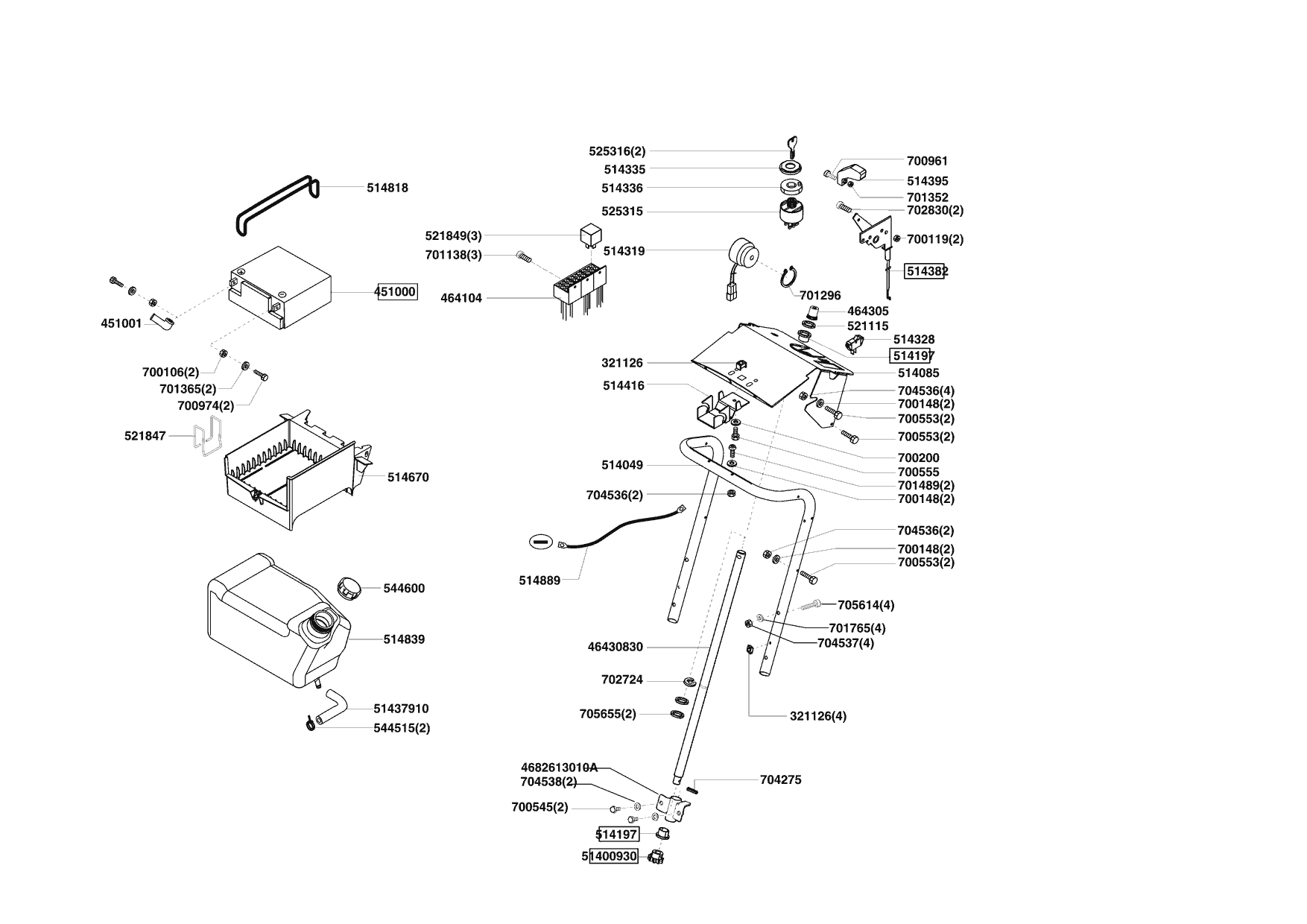 514818

451000

451001

700106(2)

701365(2)

700974(2)

521847

514670

544600

514839

51437910

544515(2)

521849(3)

701138(3)

464104

525316(2)

514335

514336

525315

514319

701296

700961

514395

701352

702830(2)

700119(2)

514382

464305

521115

514328

514197

514085

321126

514416

704536(4)

700148(2)

700553(2)

700553(2)

700200

700555

701489(2)

700148(2)

514049

704536(2)

514889

704536(2)

700148(2)

700553(2)

705614(4)

701765(4)

704537(4)

46430830

702724

705655(2)

321126(4)

4682613010A

704538(2)

704275

700545(2)

514197

51400930