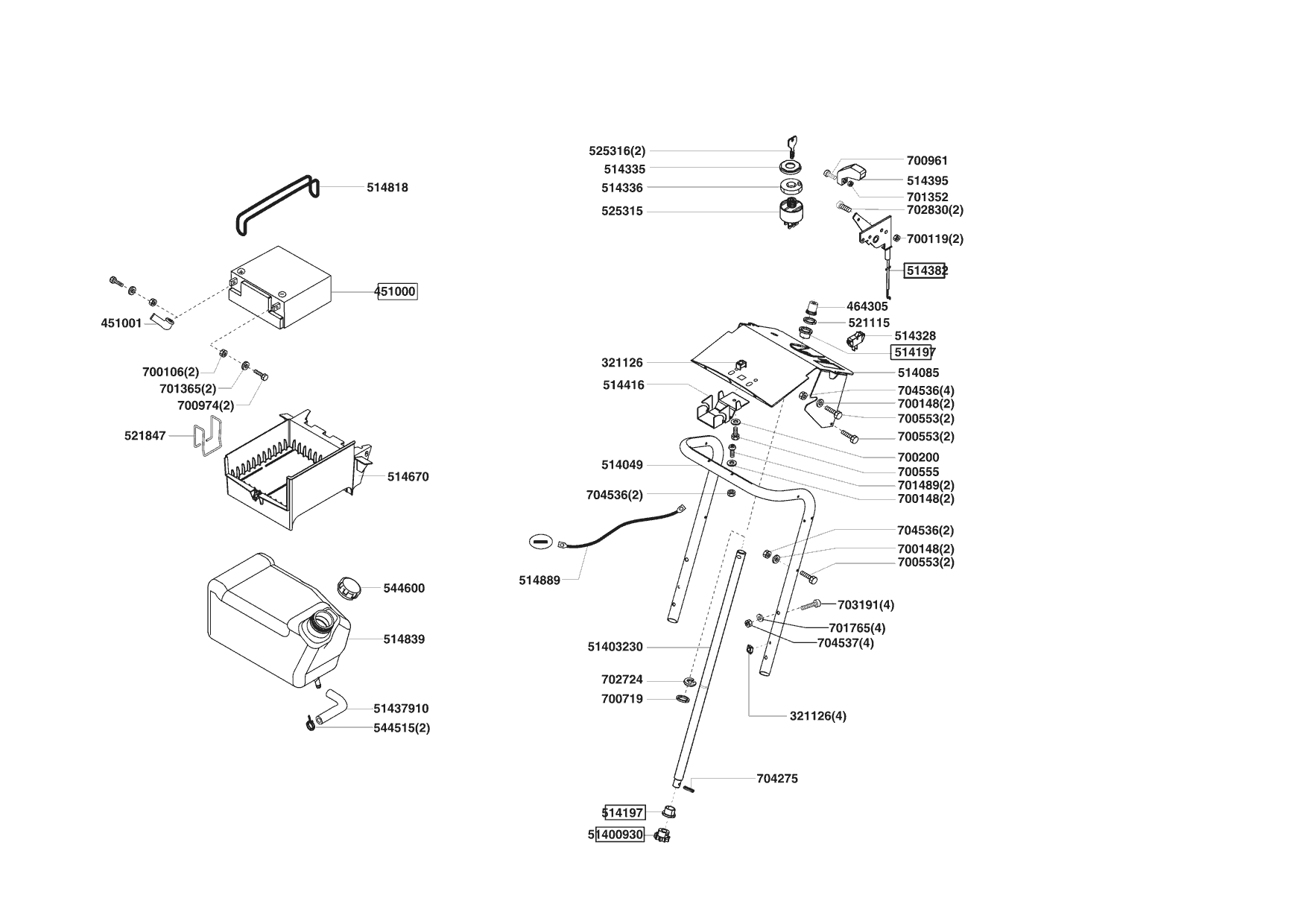 514818
451000
451001
700106(2)
701365(2)
700974(2)
521847
514670
544600
514839
51437910
544515(2)
525316(2)
514335
514336
525315
700961
514395
701352
702830(2)
700119(2)
514382
464305
521115
514328
514197
321126
514085
514416
704536(4)
700148(2)
700553(2)
700553(2)
700200
700555
514049
701489(2)
700148(2)
704536(2)
704536(2)
700148(2)
700553(2)
514889
703191(4)
701765(4)
704537(4)
51403230
702724
700719
321126(4)
704275
514197
51400930