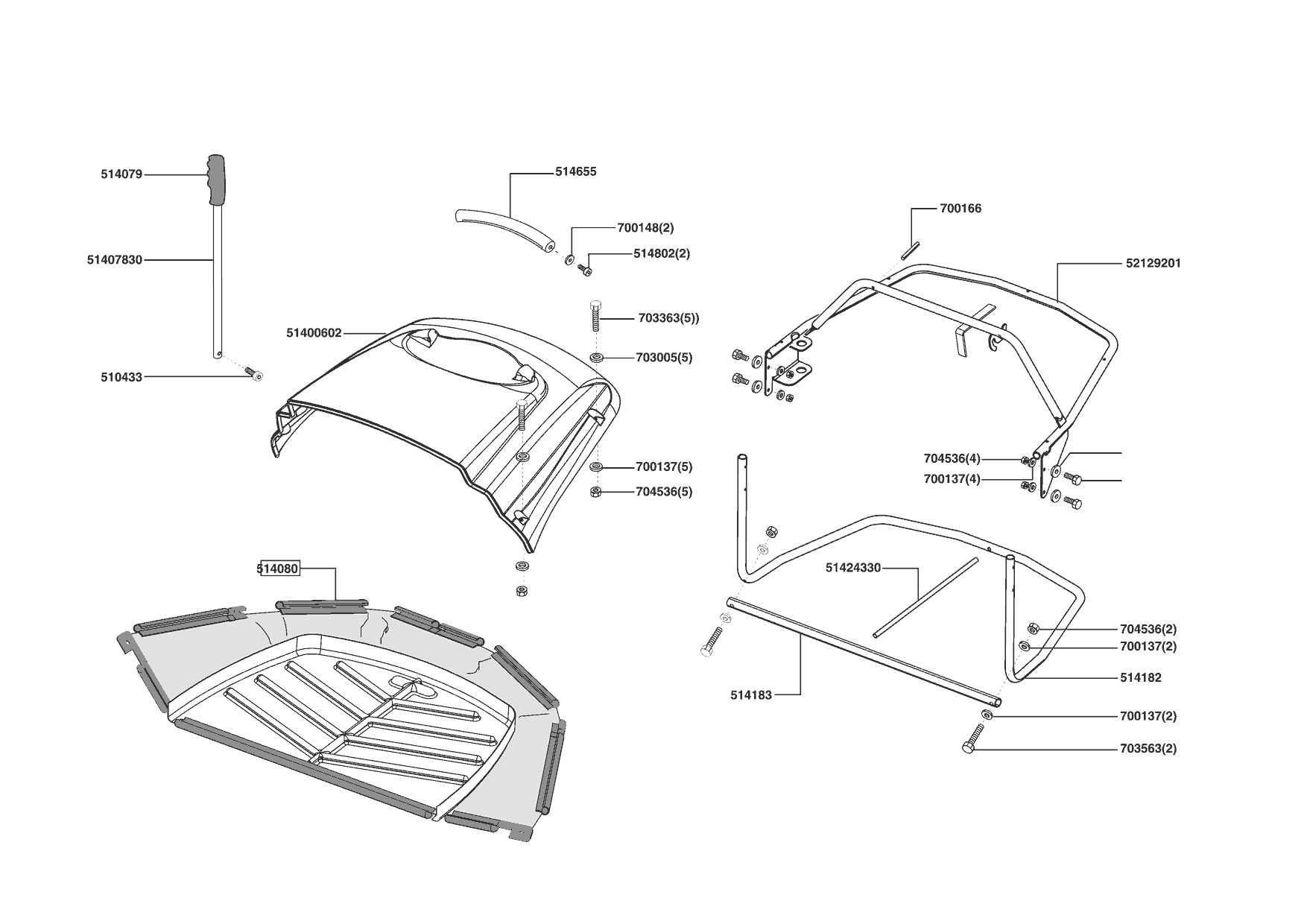 514079

51407830

510433

514655

700148(2)

514802(2)

51400602

703363(5))

703005(5)

700137(5)

704536(5)

514080

700166

52129201

704536(4)

700137(4)

51424330

704536(2)

700137(2)

514182

514183

700137(2)

703563(2)