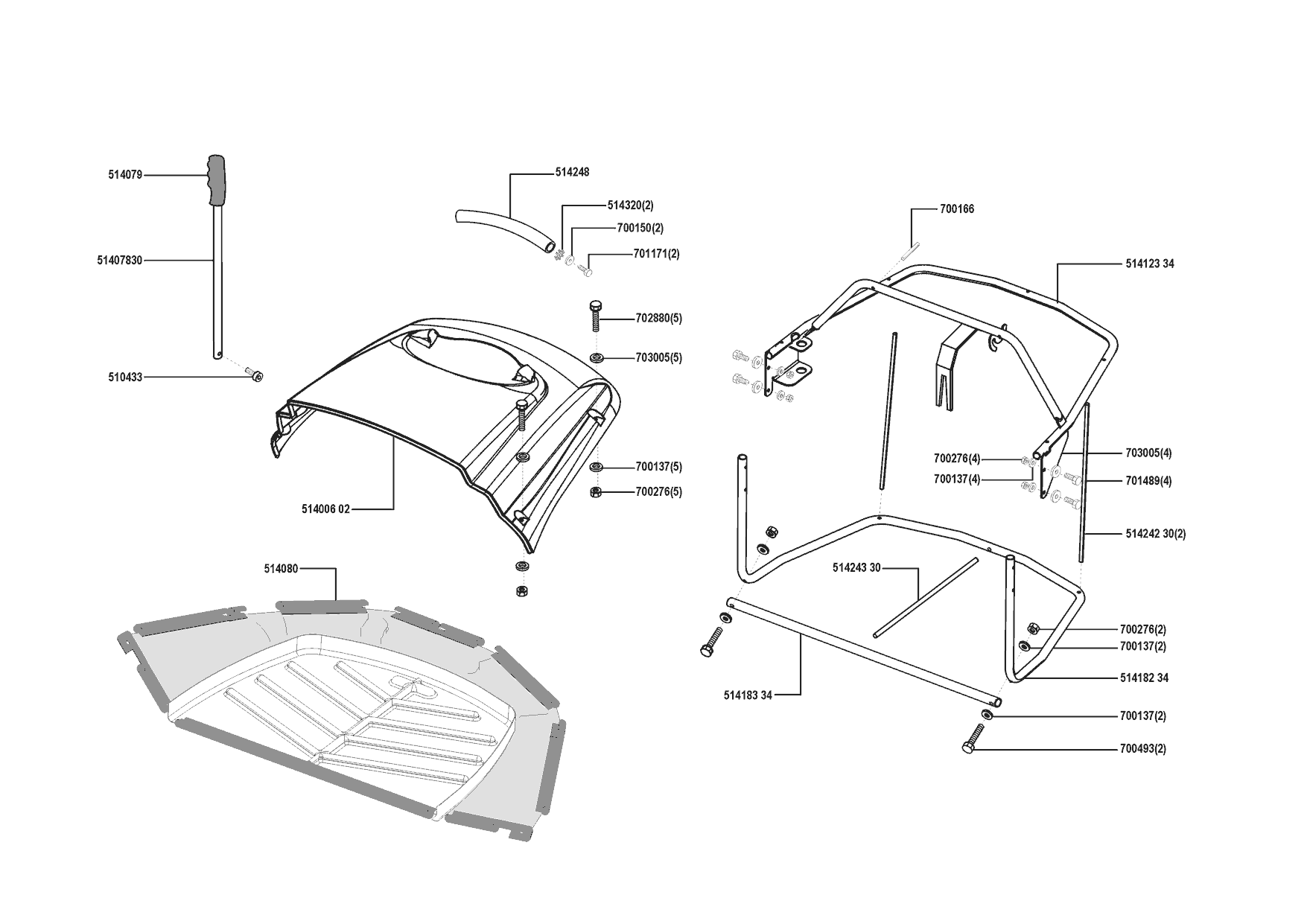 514079

51407830

510433

514248

514320(2)

700150(2)

701171(2)

702880(5)

703005(5)

700137(5)

700276(5)

514006 02

514080

700166

514123 34

700276(4)

700137(4)

703005(4)

701489(4)

514242 30(2)

514243 30

700276(2)

700137(2)

514182 34

514183 34

700137(2)

700493(2)