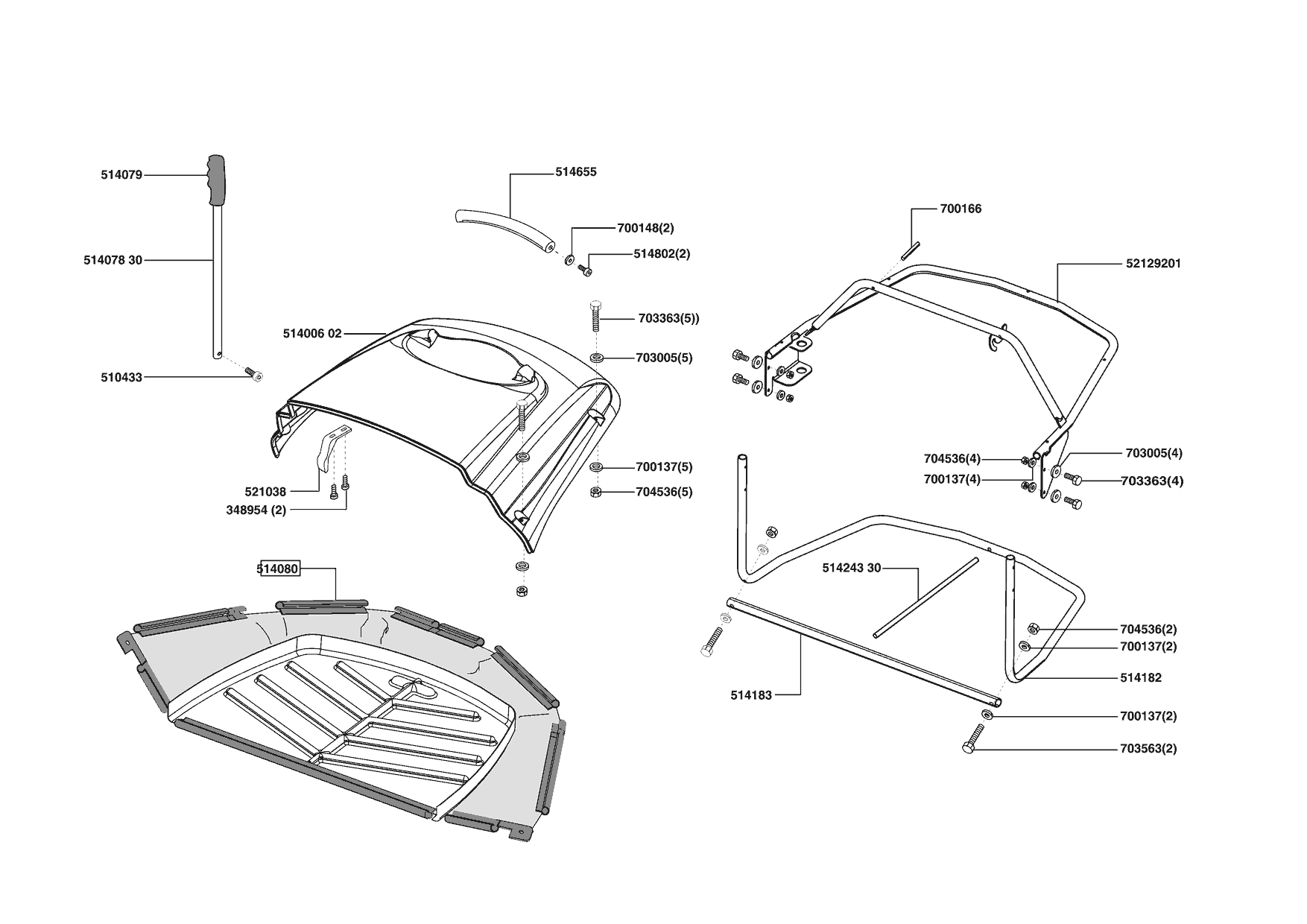 514079
514078 30
510433
514655
700148(2)
514802(2)
703363(5))
514006 02
703005(5)
521038
348954 (2)
700137(5)
704536(5)
514080
700166
52129201
704536(4)
700137(4)
703005(4)
703363(4)
514243 30
704536(2)
700137(2)
514182
514183
700137(2)
703563(2)