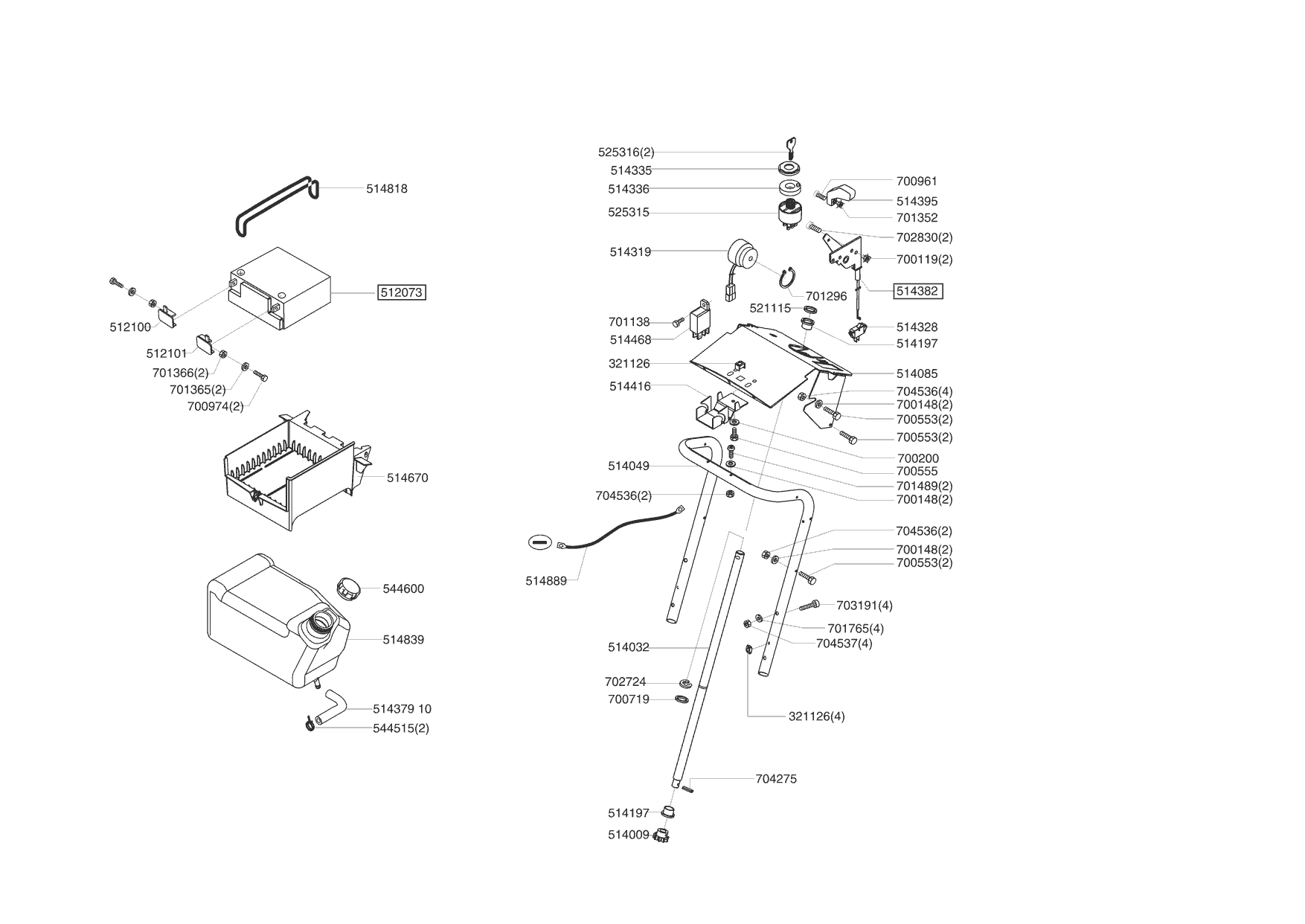 514818
512073
512100
512101
701366(2)
701365(2)
700974(2)
514670
544600
514839
514379 10
544515(2)

525316(2)
514335
514336
525315
514319
701138
514468
321126
514416
514049
704536(2)
514889
514032
702724
700719
514197
514009

700961
514395
701352
702830(2)
700119(2)
514382
701296
521115
514328
514197
514085
704536(4)
700148(2)
700553(2)
700553(2)
700200
700555
701489(2)
700148(2)
704536(2)
700148(2)
700553(2)
703191(4)
701765(4)
704537(4)
321126(4)
704275