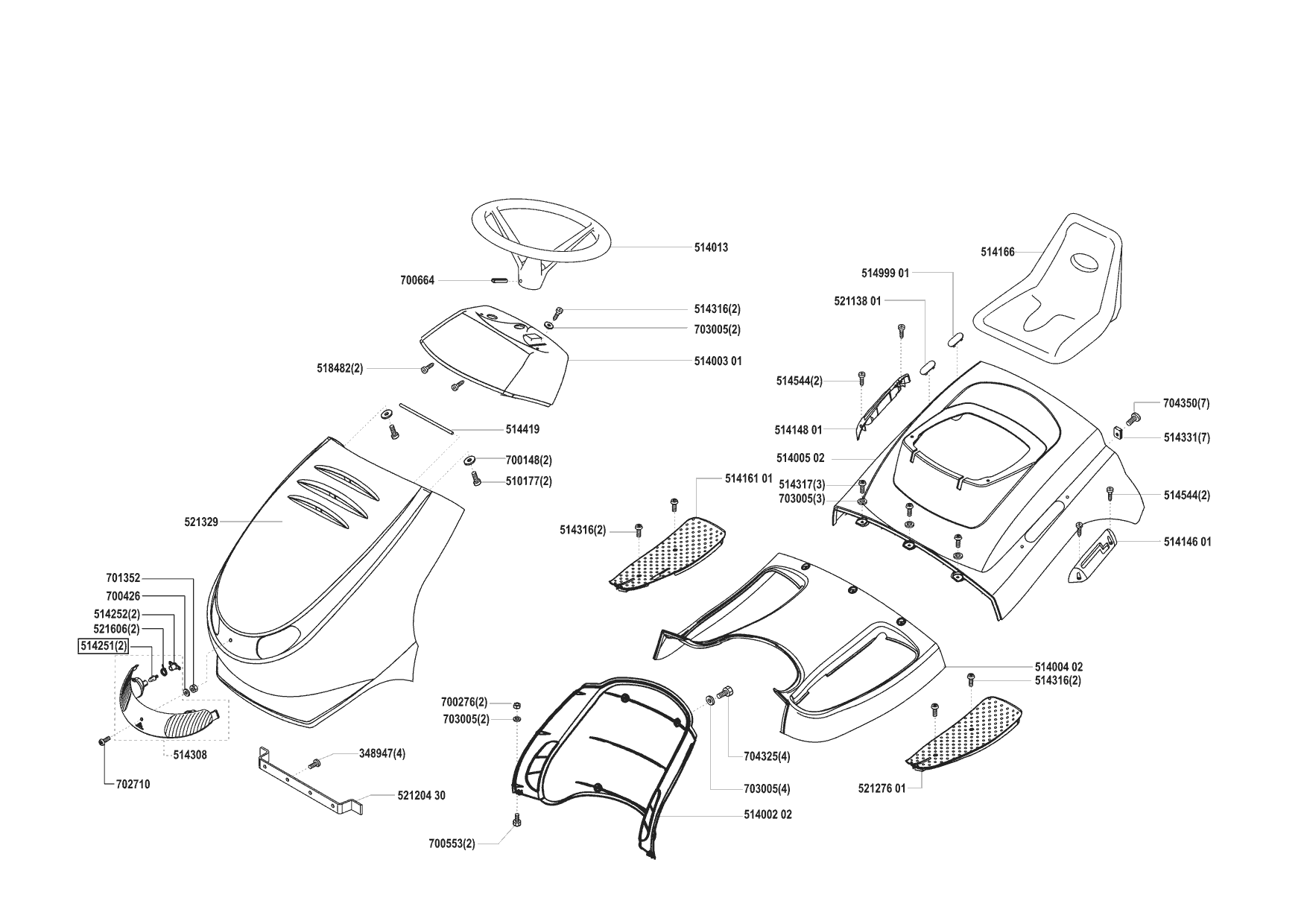 514013

700664

514316(2)
703005(2)

518482(2)

514003 01

514419

700148(2)
510177(2)

521329

701352
700426
514252(2)
521606(2)
514251(2)

514308

702710

348947(4)

521204 30

514166

514999 01

521138 01

514544(2)

514148 01

514005 02

514317(3)
703005(3)

704350(7)

514331(7)

514544(2)

514146 01

514161 01

514316(2)

514004 02
514316(2)

700276(2)
703005(2)

704325(4)

703005(4)

521276 01

514002 02

700553(2)