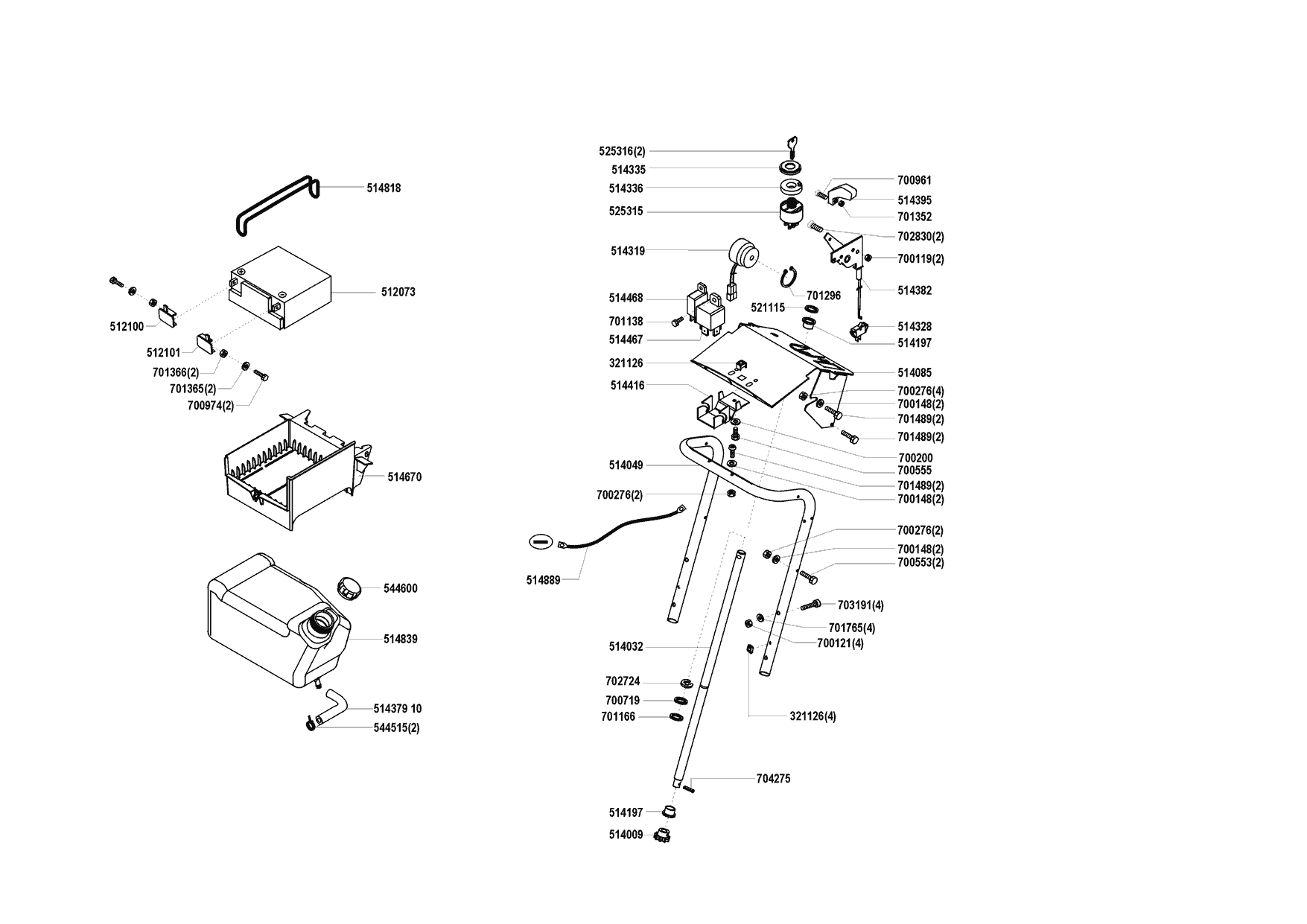 514818
512073
512100
512101
701366(2)
701365(2)
700974(2)
514670
544600
514839
514379 10
544515(2)
525316(2)
514335
514336
525315
514319
514468
701138
514467
321126
514416
514049
700276(2)
514889
514032
702724
700719
701166
514197
514009
700961
514395
701352
702830(2)
700119(2)
514382
701296
521115
514328
514197
514085
700276(4)
700148(2)
701489(2)
701489(2)
700200
700555
701489(2)
700148(2)
700276(2)
700148(2)
700553(2)
703191(4)
701765(4)
700121(4)
321126(4)
704275