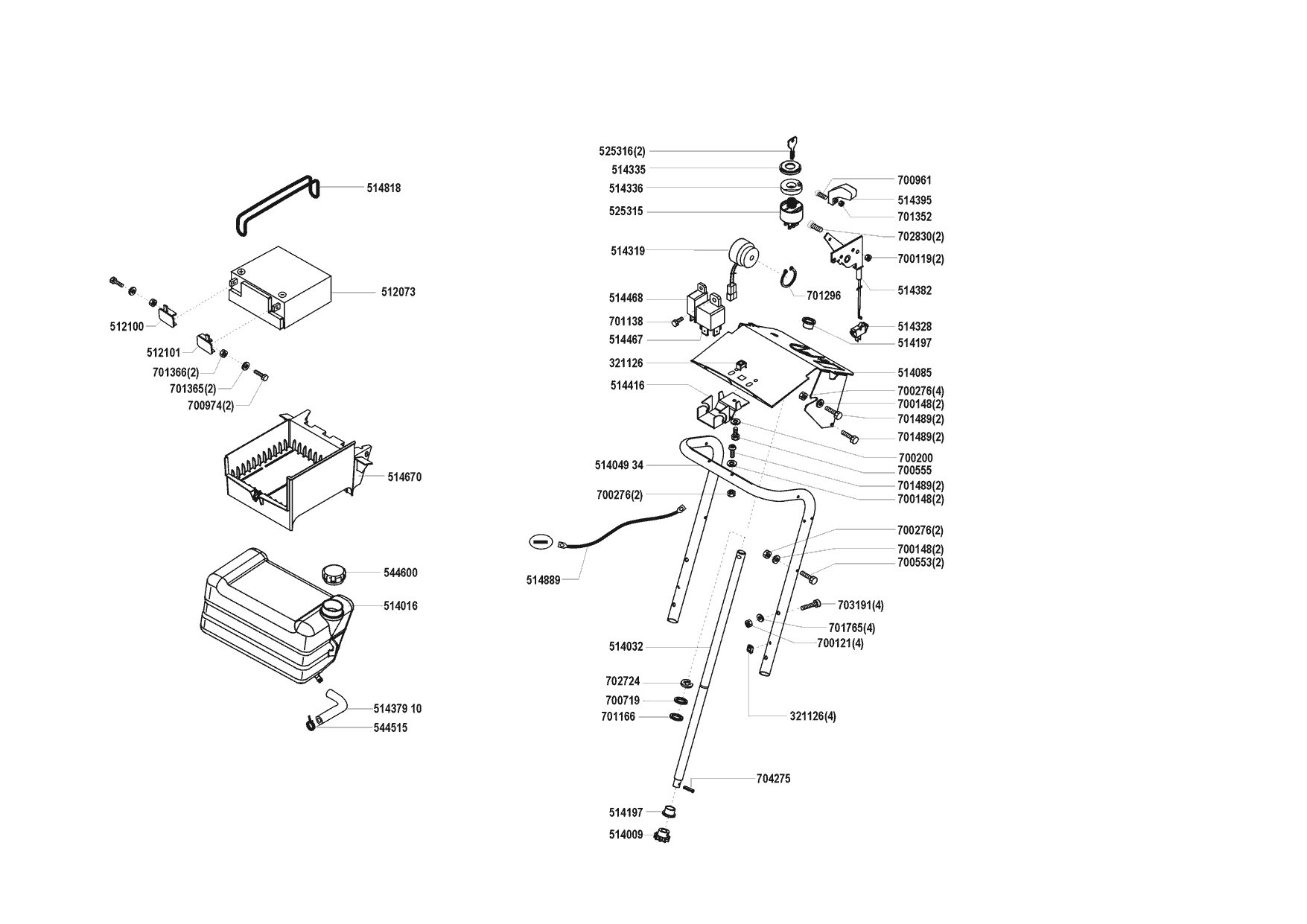 514818

512073

512100

512101

701366(2)

701365(2)

700974(2)

514670

544600

514016

514379 10

544515

525316(2)

514335

514336

525315

514319

514468

701138

514467

321126

514416

514049 34

700276(2)

514889

514032

702724

700719

701166

514197

514009

700961

514395

701352

702830(2)

700119(2)

514382

701296

514328

514197

514085

700276(4)

700148(2)

701489(2)

701489(2)

700200

700555

701489(2)

700148(2)

700276(2)

700148(2)

700553(2)

703191(4)

701765(4)

700121(4)

321126(4)

704275