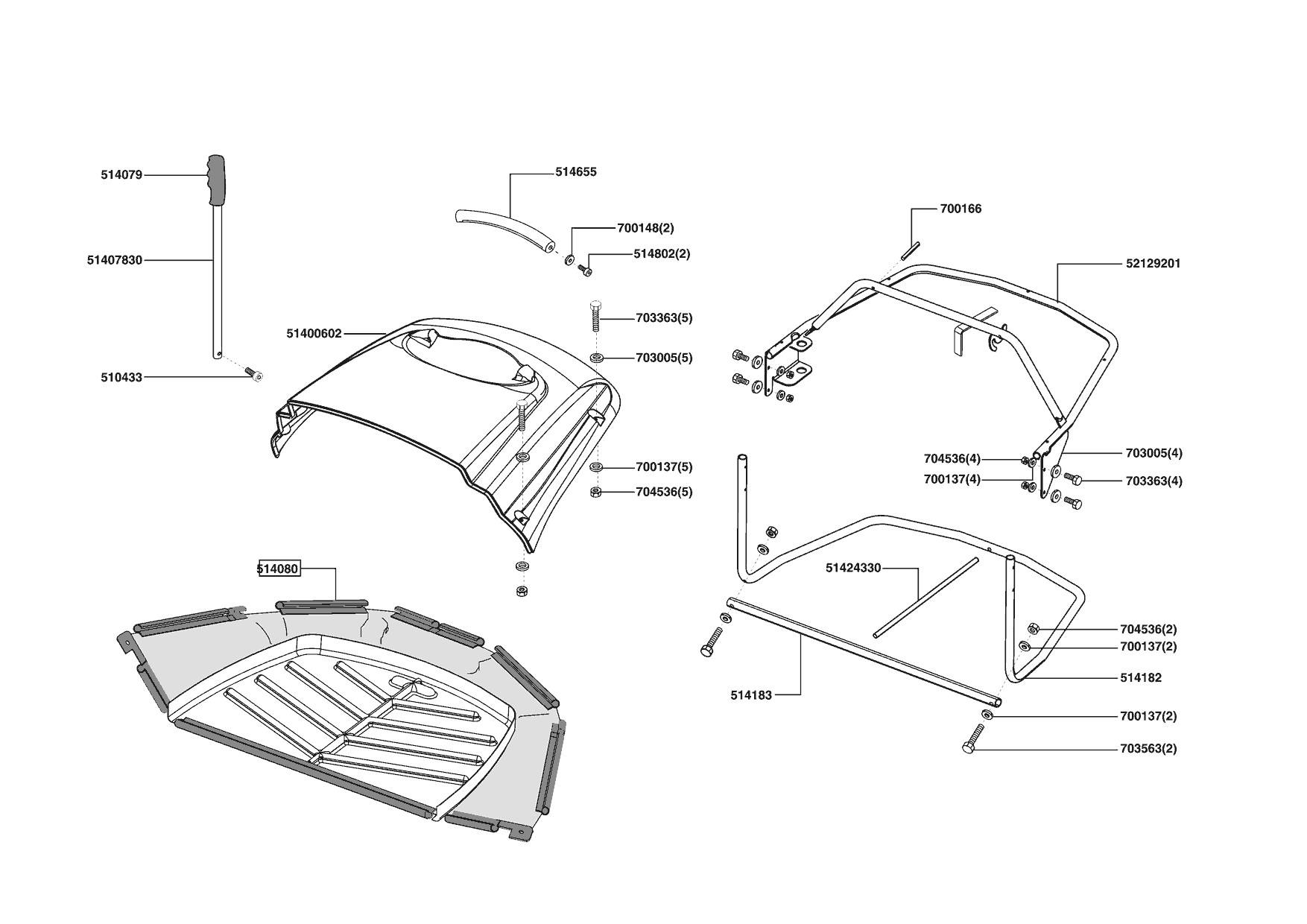 514079

51407830

510433

514655

700148(2)

514802(2)

51400602

703363(5)

703005(5)

700137(5)

704536(5)

514080

700166

52129201

704536(4)

700137(4)

703005(4)

703363(4)

51424330

704536(2)

700137(2)

514182

514183

700137(2)

703563(2)