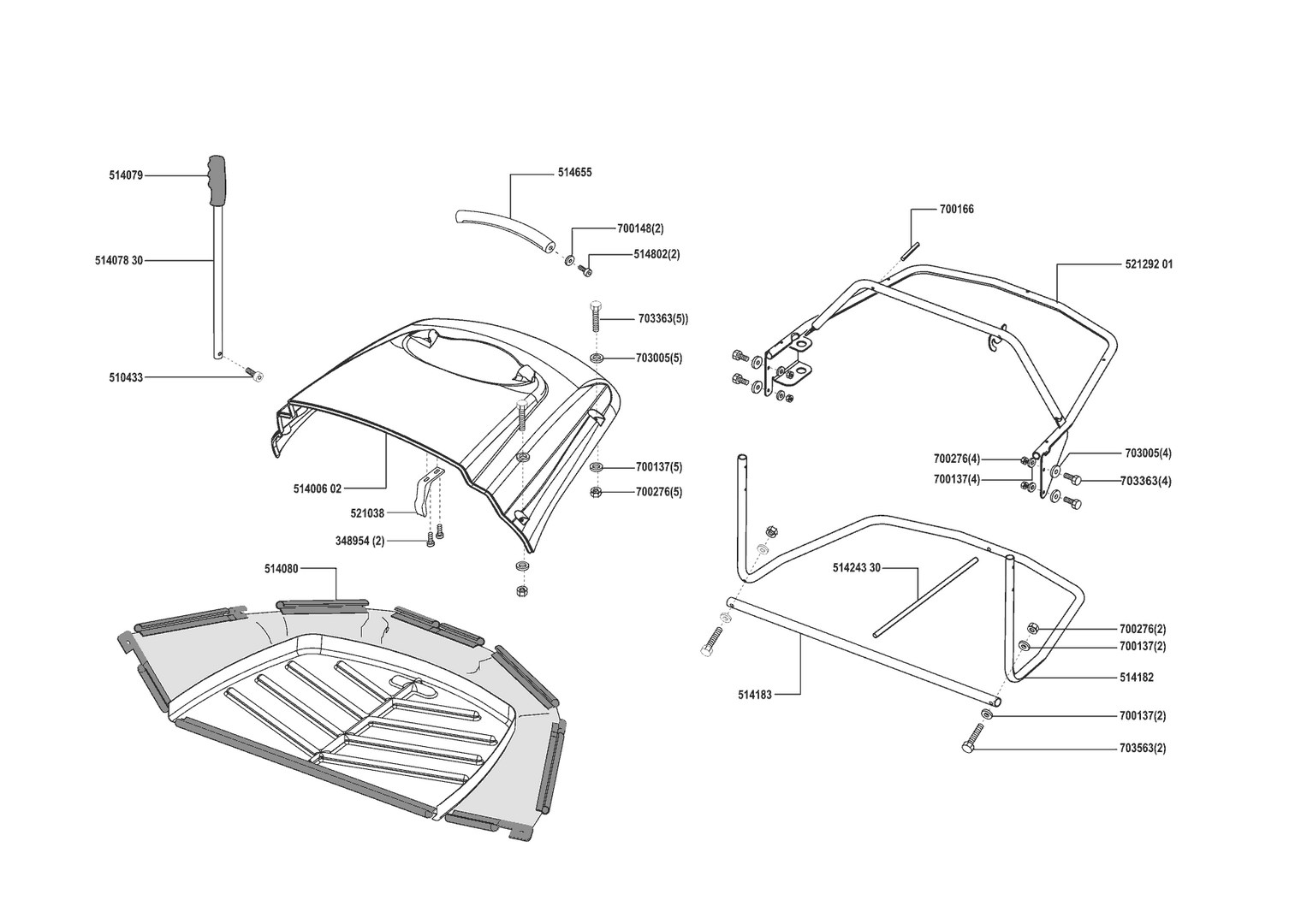 514079

514078 30

510433

514655

700148(2)

514802(2)

703363(5))

703005(5)

700137(5)

700276(5)

514006 02

521038

348954 (2)

514080

700166

521292 01

700276(4)

700137(4)

703005(4)

703363(4)

514243 30

700276(2)

700137(2)

514182

514183

700137(2)

703563(2)