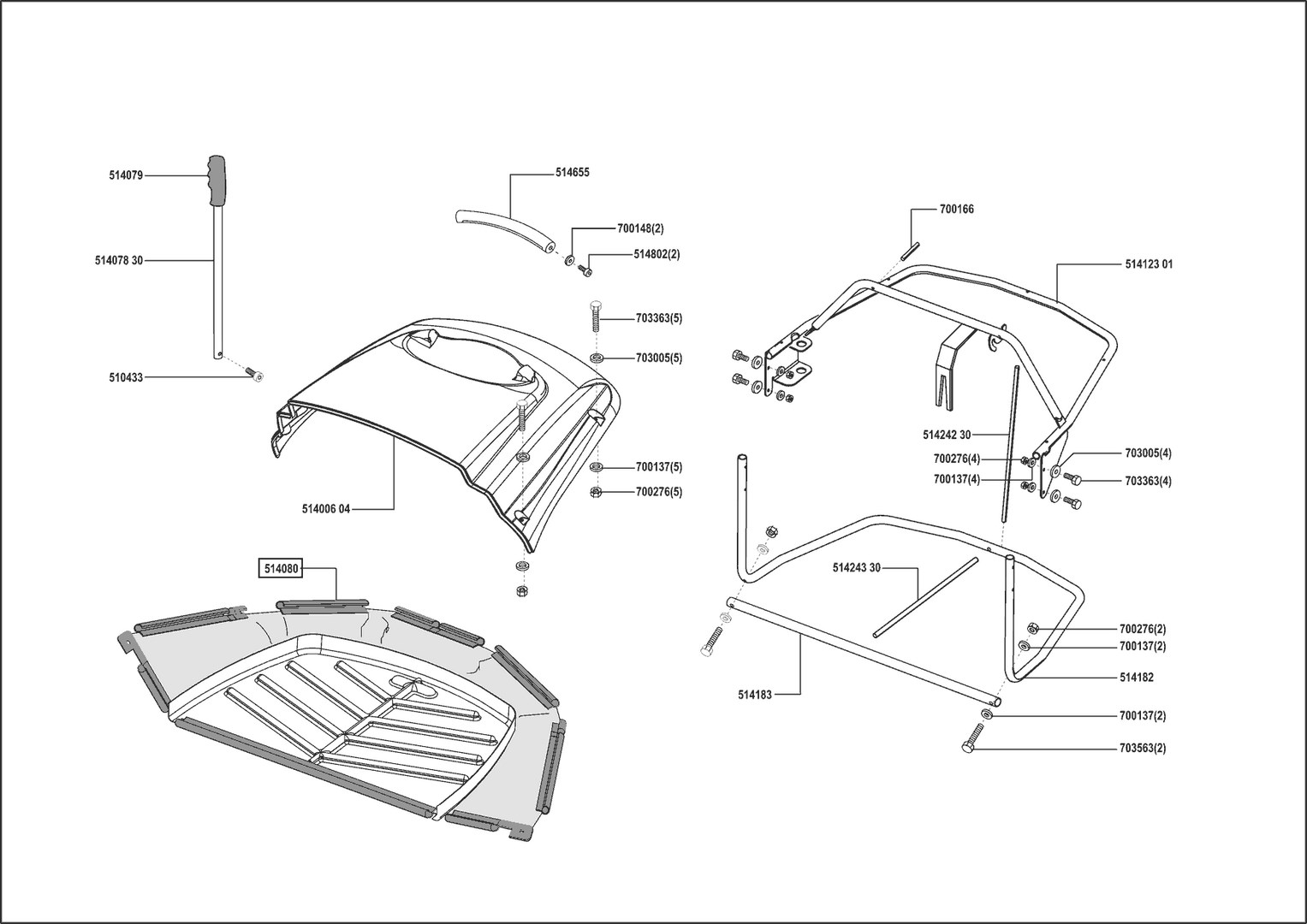 514079

514078 30

510433

514655

700148(2)

514802(2)

703363(5)

703005(5)

700137(5)

700276(5)

514006 04

514080

700166

514123 01

514242 30

700276(4)

700137(4)

703005(4)

703363(4)

514243 30

700276(2)

700137(2)

514182

514183

700137(2)

703563(2)