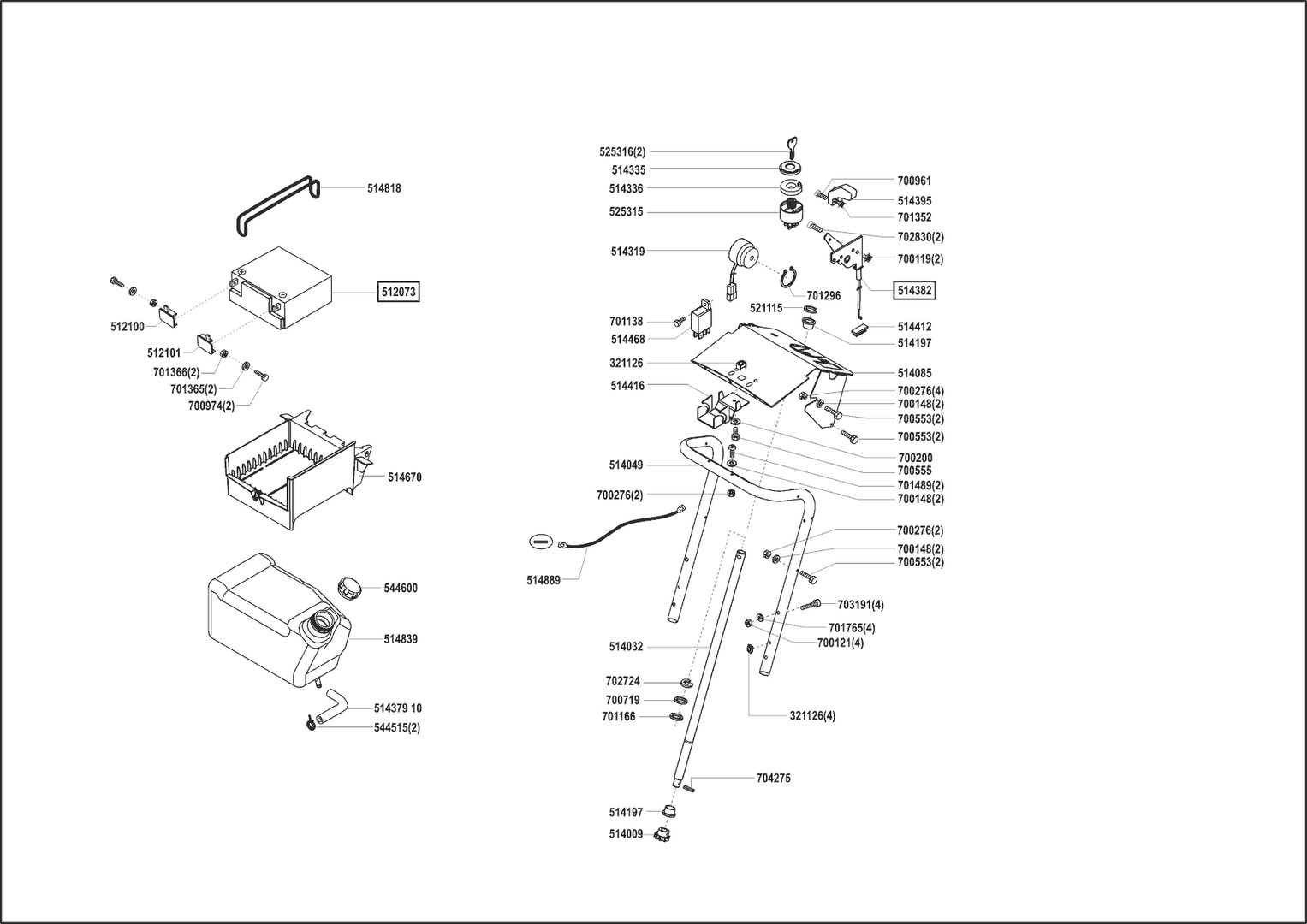 514818
512073
512100
512101
701366(2)
701365(2)
700974(2)
514670
544600
514839
514379 10
544515(2)

525316(2)
514335
514336
525315
514319
701138
514468
321126
514416
514049
700276(2)
514889
514032
702724
700719
701166
514197
514009

700961
514395
701352
702830(2)
700119(2)
701296
514382
521115
514412
514197
514085
700276(4)
700148(2)
700553(2)
700553(2)
700200
700555
701489(2)
700148(2)
700276(2)
700148(2)
700553(2)
703191(4)
701765(4)
700121(4)
321126(4)
704275