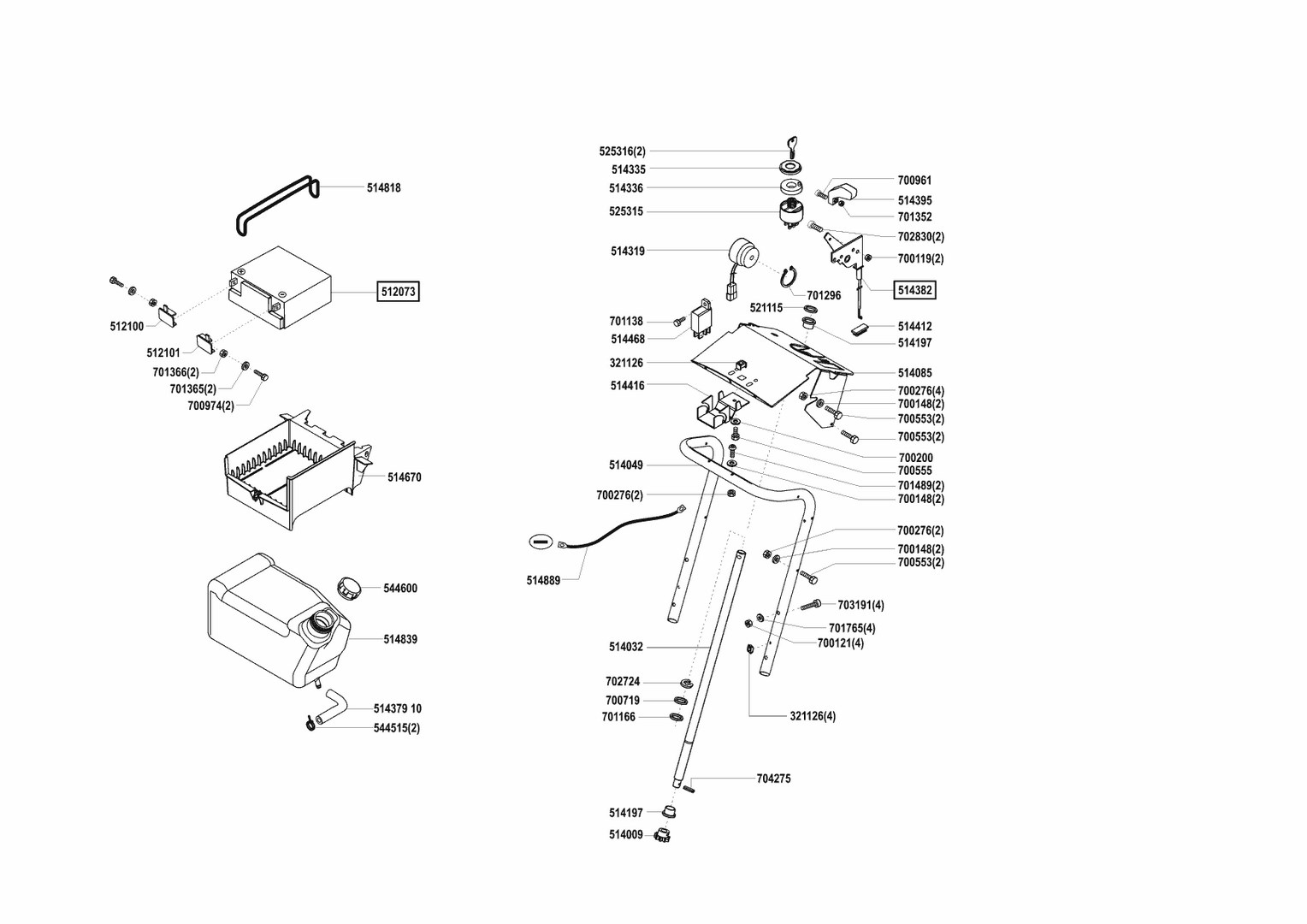 514818
512073
512100
512101
701366(2)
701365(2)
700974(2)
514670
544600
514839
514379 10
544515(2)

525316(2)
514335
514336
525315
514319
701138
514468
321126
514416
514049
700276(2)
514889
514032
702724
700719
701166
514197
514009

700961
514395
701352
702830(2)
700119(2)
514382
701296
521115
514412
514197
514085
700276(4)
700148(2)
700553(2)
700553(2)
700200
700555
701489(2)
700148(2)
700276(2)
700148(2)
700553(2)
703191(4)
701765(4)
700121(4)
321126(4)
704275