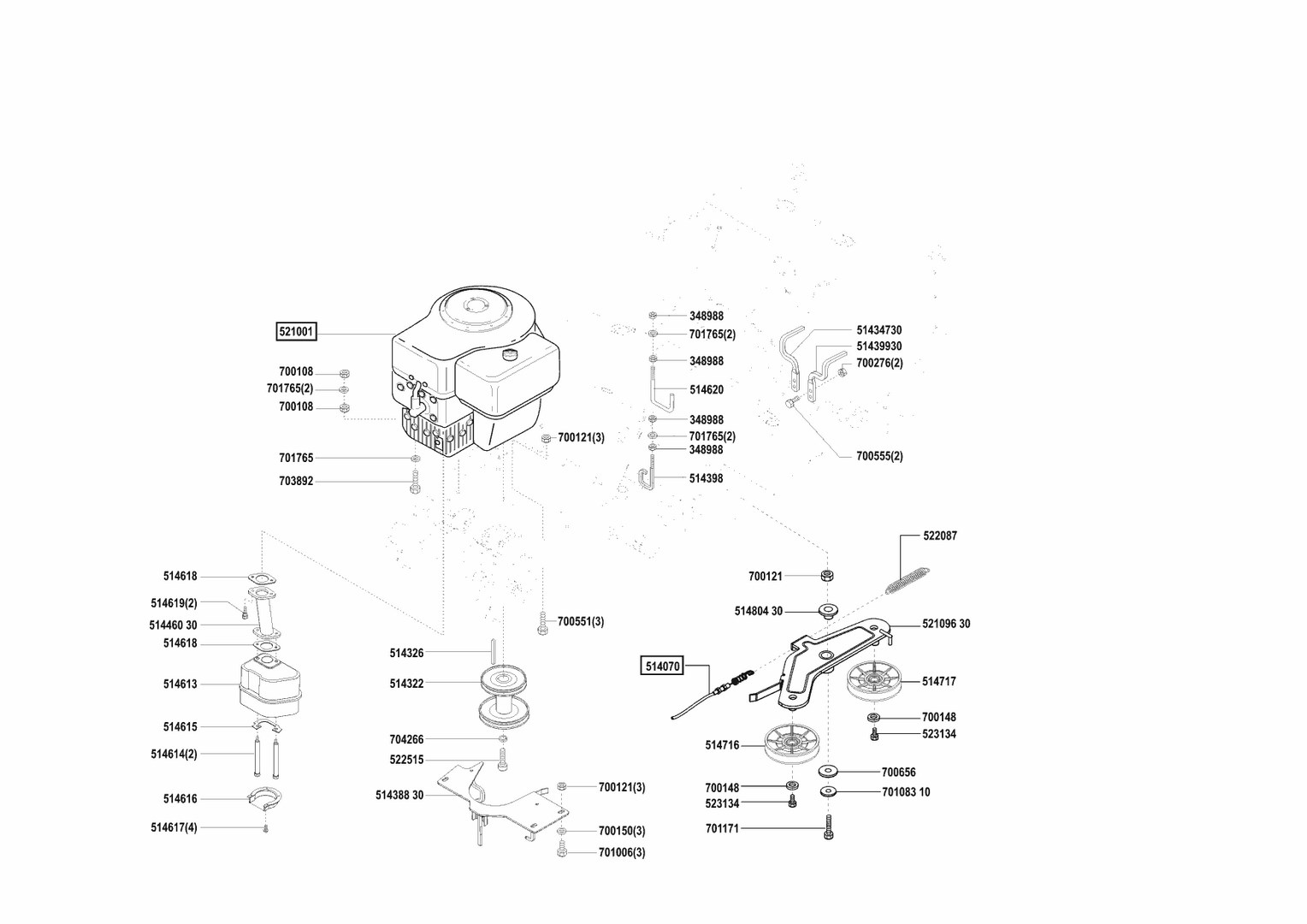 521001
700108
701765(2)
700108
701765
703892
700121(3)
348988
701765(2)
348988
514620
348988
701765(2)
348988
514398
51434730
51439930
700276(2)
700555(2)
514618
514619(2)
514460 30
514618
514613
514615
514614(2)
514616
514617(4)
700551(3)
514326
514322
704266
522515
514388 30
700121(3)
700150(3)
701006(3)
522087
700121
514804 30
521096 30
514070
514717
700148
523134
514716
700656
700148
523134
701083 10
701171