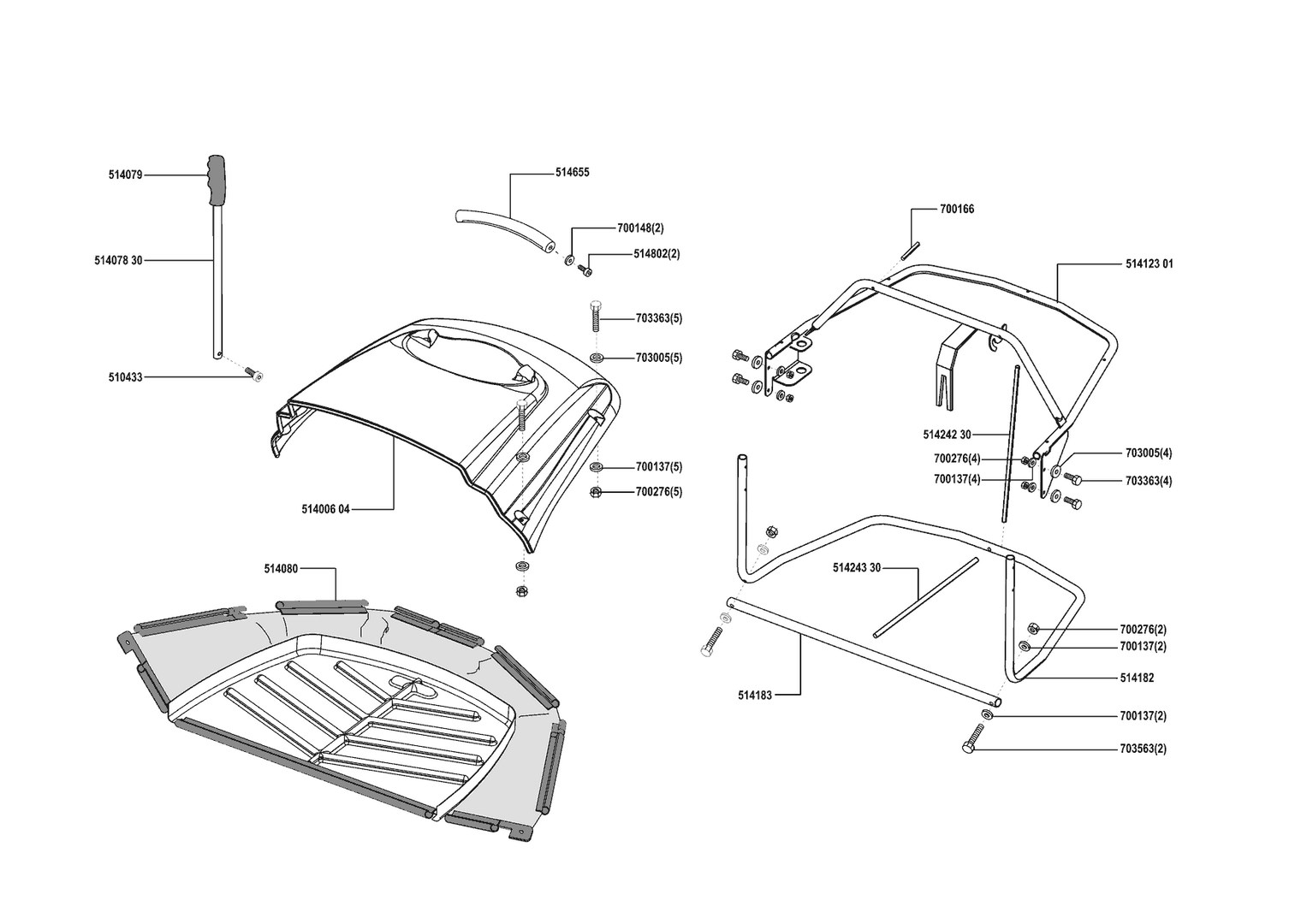 514079
514078 30
510433
514655
700148(2)
514802(2)
703363(5)
703005(5)
700137(5)
700276(5)
514006 04
514080
700166
514123 01
514242 30
700276(4)
700137(4)
703005(4)
703363(4)
514243 30
700276(2)
700137(2)
514182
514183
700137(2)
703563(2)