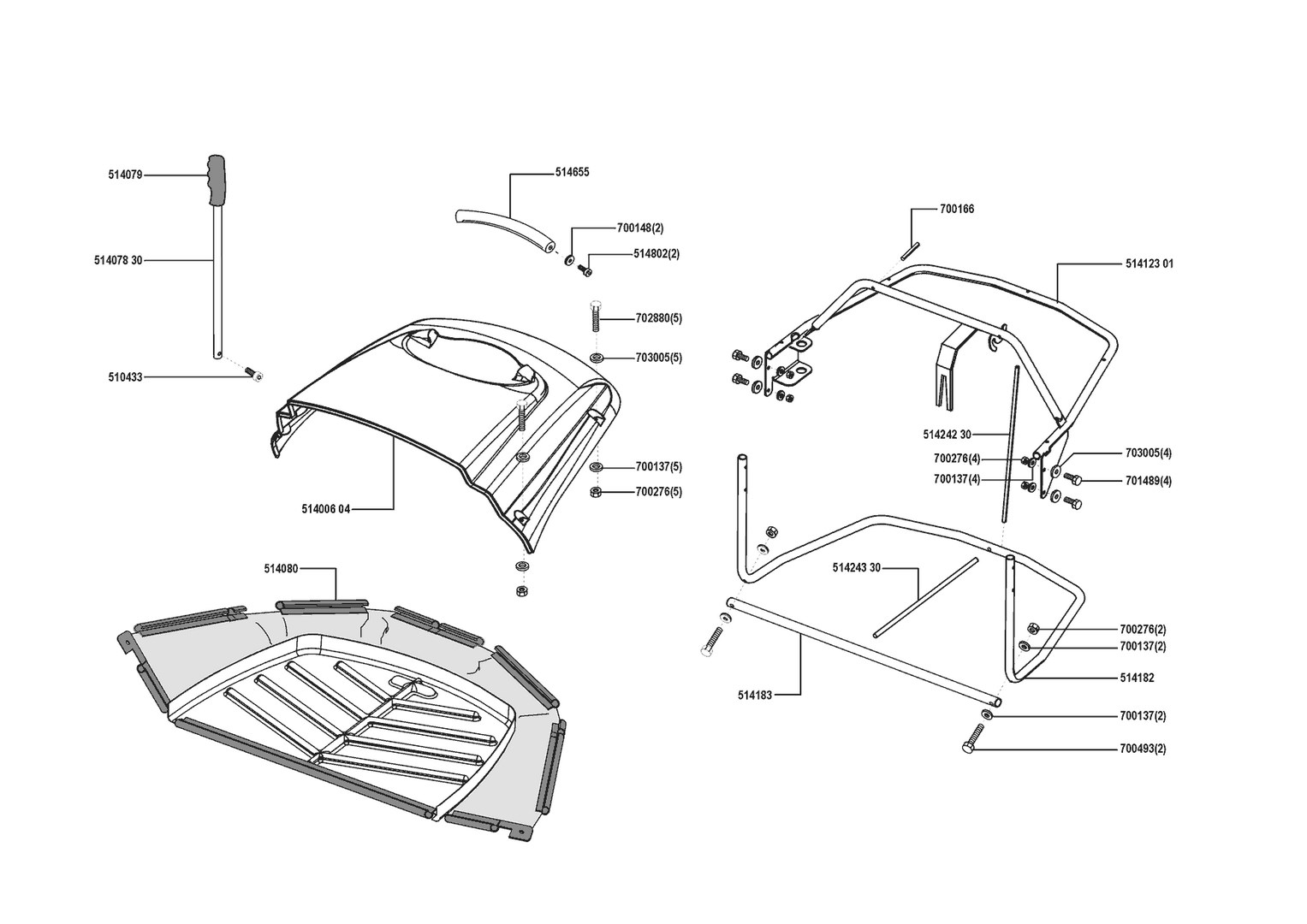 514079
514078 30
510433
514655
700148(2)
514802(2)
702880(5)
703005(5)
700137(5)
700276(5)
514006 04
514080
700166
514123 01
514242 30
700276(4)
700137(4)
703005(4)
701489(4)
514243 30
700276(2)
700137(2)
514182
514183
700137(2)
700493(2)