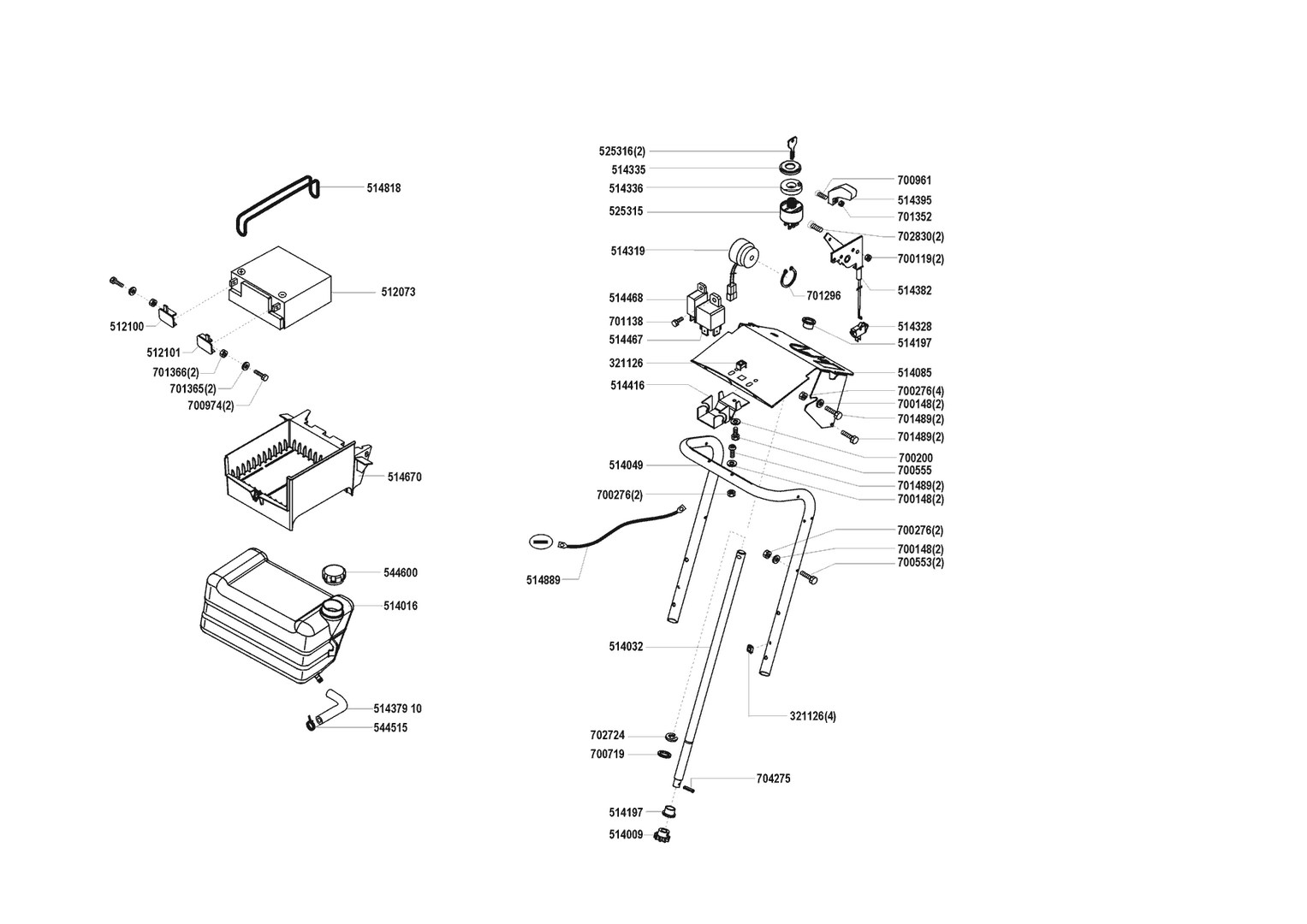 514818
512073
512100
512101
701366(2)
701365(2)
700974(2)
514670
544600
514016
514379 10
544515

525316(2)
514335
514336
525315
514319
514468
701138
514467
321126
514416
514049
700276(2)
514889
514032
702724
700719
514197
514009

700961
514395
701352
702830(2)
700119(2)
701296
514382
514328
514197
514085
700276(4)
700148(2)
701489(2)
701489(2)
700200
700555
701489(2)
700148(2)
700276(2)
700148(2)
700553(2)
321126(4)
704275