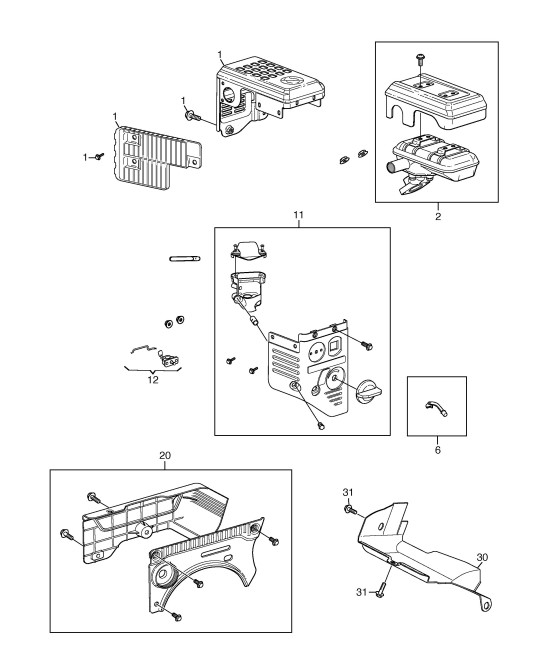 1
1
1
1
2
11
12
6
20
31
30
31