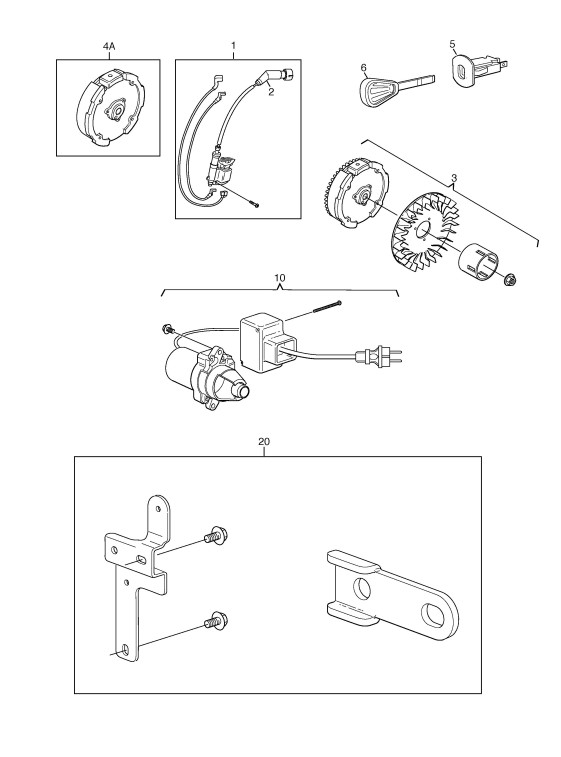 4A
1
2
6
5
3
10
20