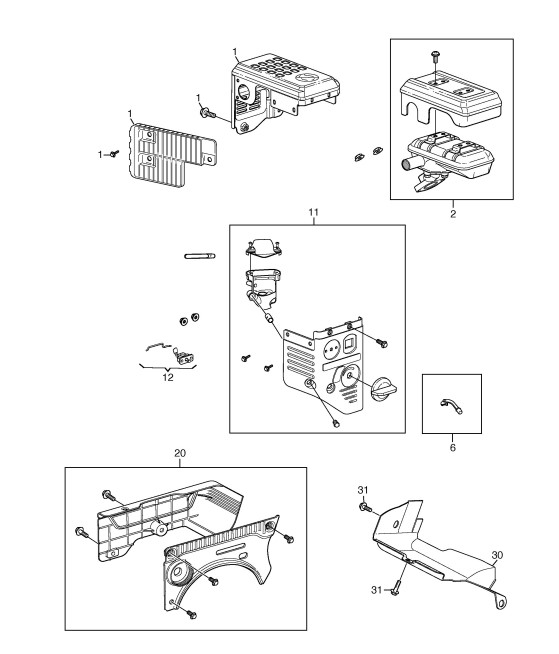 1
1
1
1
2
11
12
6
20
31
30
31